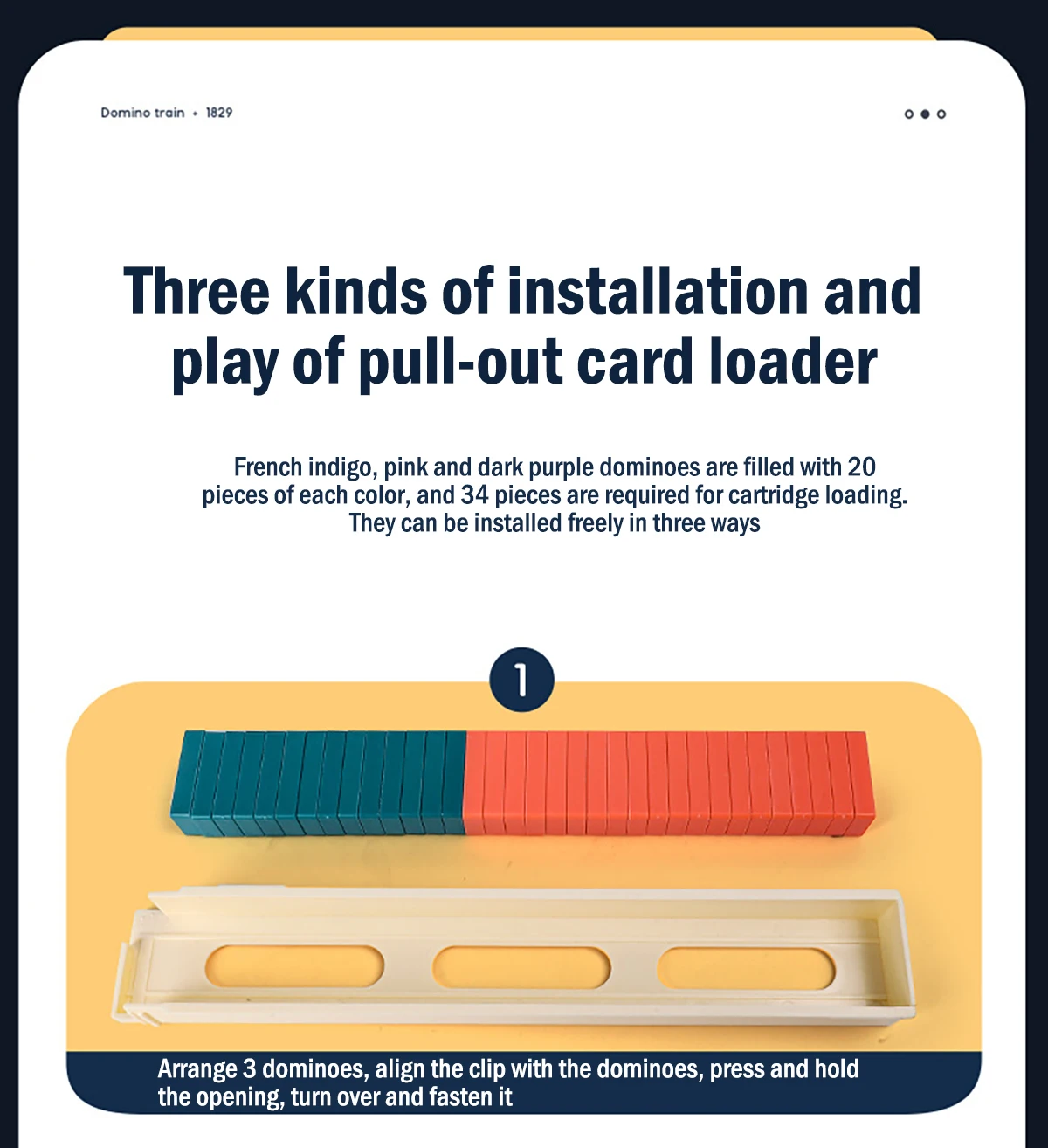 Domino train • 1829

Three kinds of installation and play of pull-out card loader

French indigo, pink and dark purple dominoes are filled with 20 pieces of each color, and 34 pieces are required for cartridge loading. They can be installed freely in three ways

1

Arrange 3 dominoes, align the clip with the dominoes, press and hold the opening, turn over and fasten it