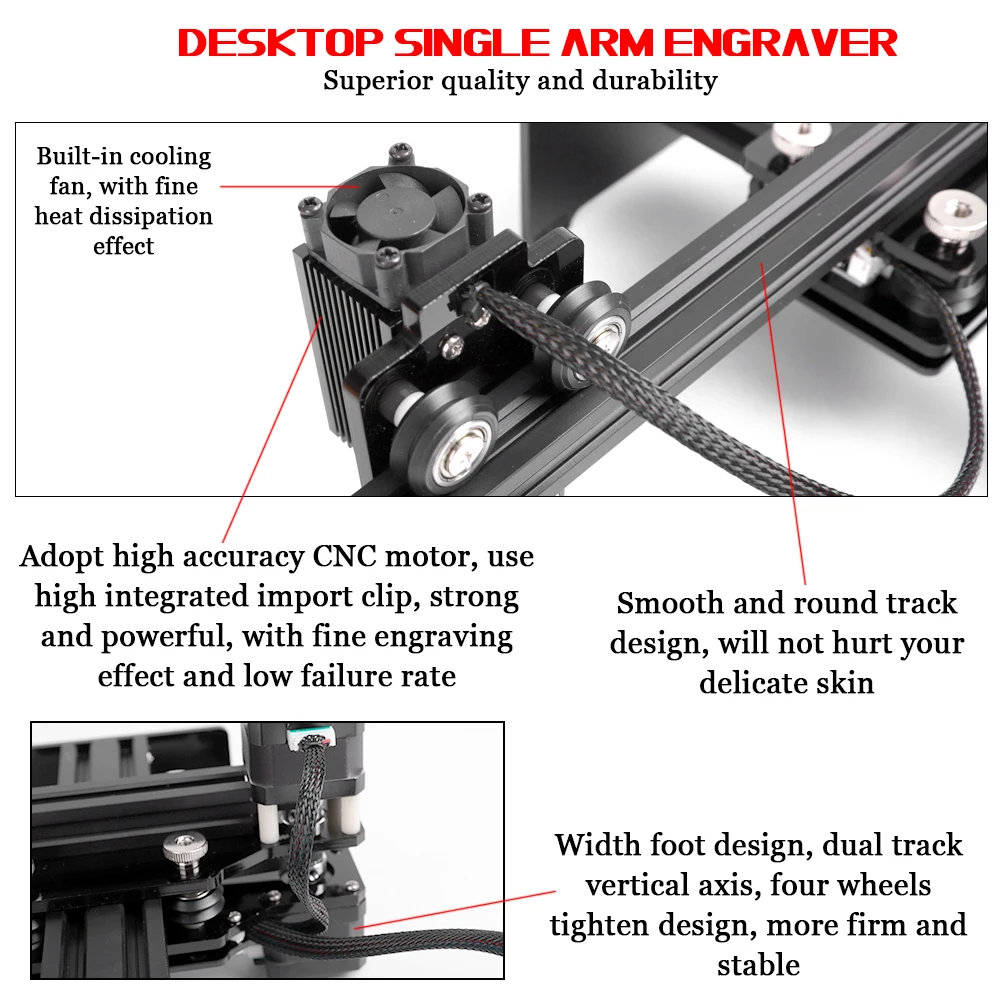 DESKTOP SINGLE ARM ENGRAVER
Superior quality and durability

Built-in cooling fan, with fine heat dissipation effect

Adopt high accuracy CNC motor, use high integrated import clip, strong and powerful, with fine engraving effect and low failure rate

Smooth and round track design, will not hurt your delicate skin

Width foot design, dual track vertical axis, four wheels tighten design, more firm and stable