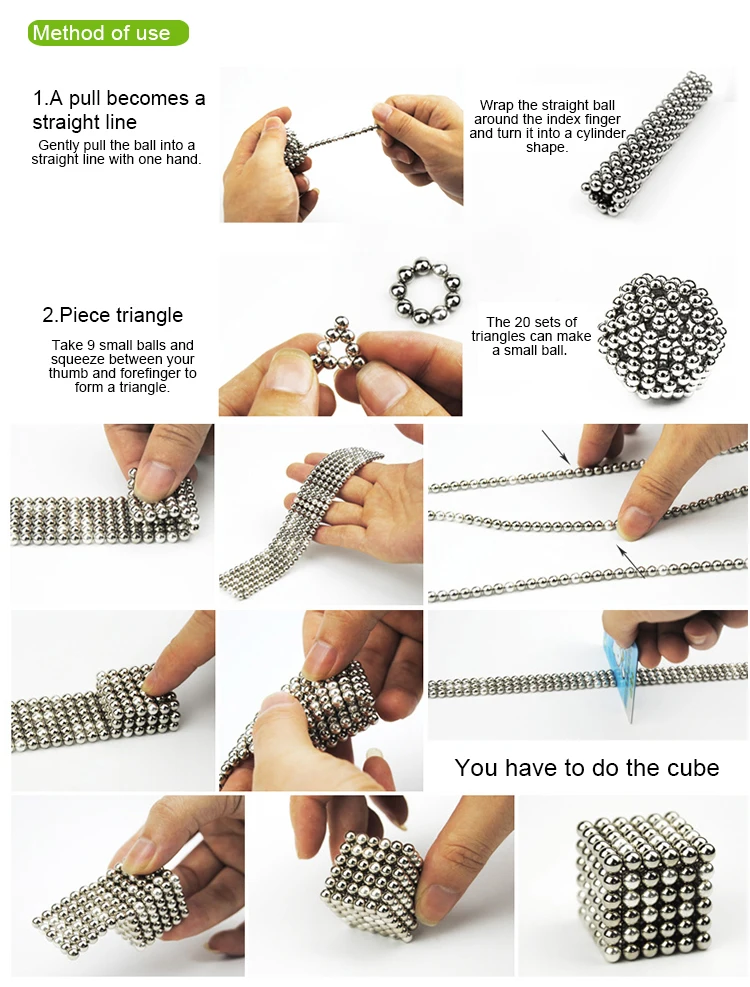 Method of use

1.A pull becomes a straight line

Gently pull the ball into a straight line with one hand.

Wrap the straight ball around the index finger and turn it into a cylinder shape.

2.Piece triangle

Take 9 small balls and squeeze between your thumb and forefinger to form a triangle.

The 20 sets of triangles can make a small ball.

You have to do the cube