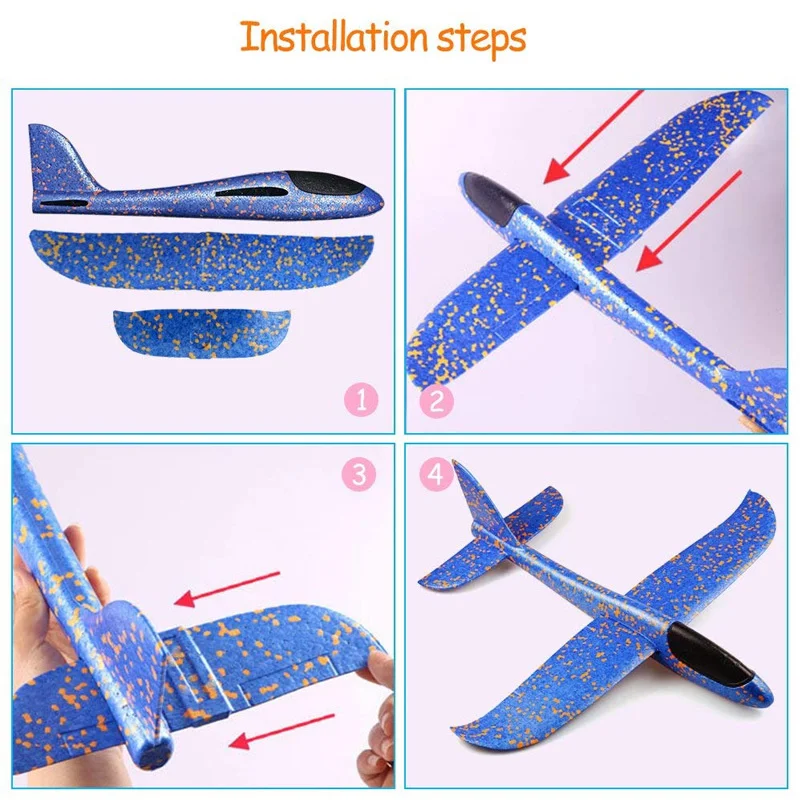 Installation steps

1

2

3

4