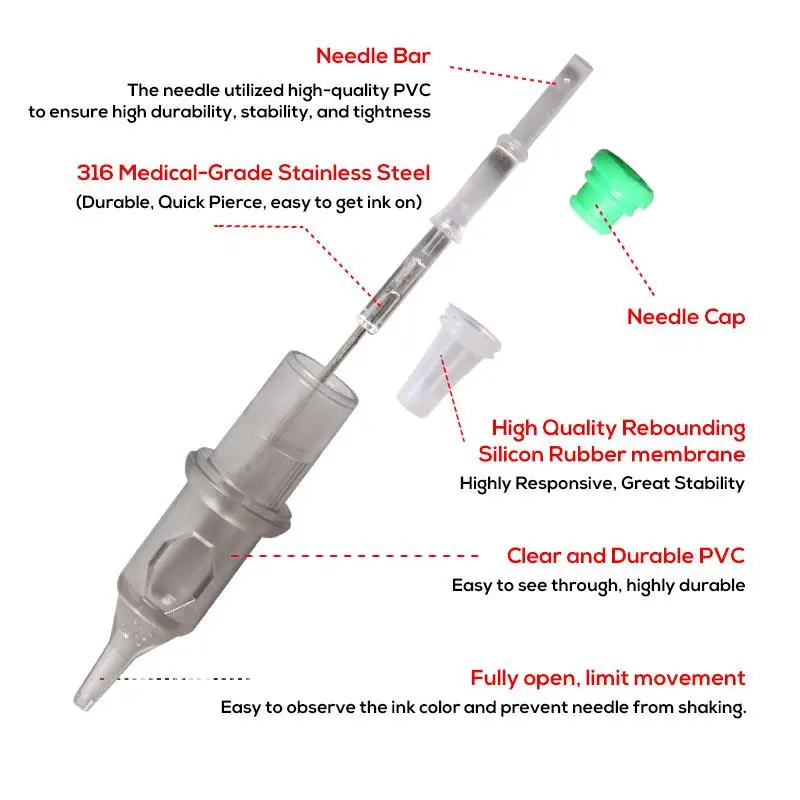 Needle Bar

The needle utilized high-quality PVC to ensure high durability, stability, and tightness

316 Medical-Grade Stainless Steel

(Durable, Quick Pierce, easy to get ink on)

Needle Cap

High Quality Rebounding Silicon Rubber membrane

Highly Responsive, Great Stability

Clear and Durable PVC

Easy to see through, highly durable

Fully open, limit movement

Easy to observe the ink color and prevent needle from shaking.