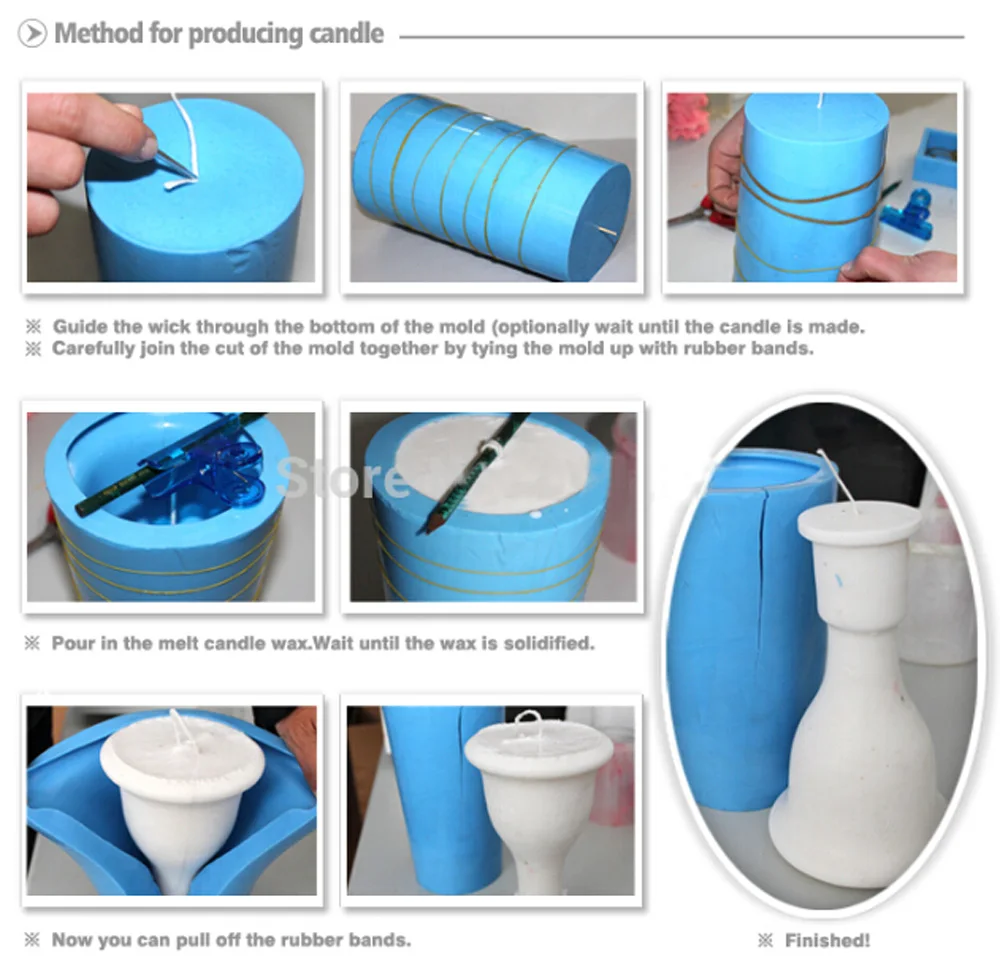 Method for producing candle

※ Guide the wick through the bottom of the mold (optionally wait until the candle is made.
※ Carefully join the cut of the mold together by tying the mold up with rubber bands.

Store

※ Pour in the melt candle wax.Wait until the wax is solidified.

※ Now you can pull off the rubber bands.

※ Finished!