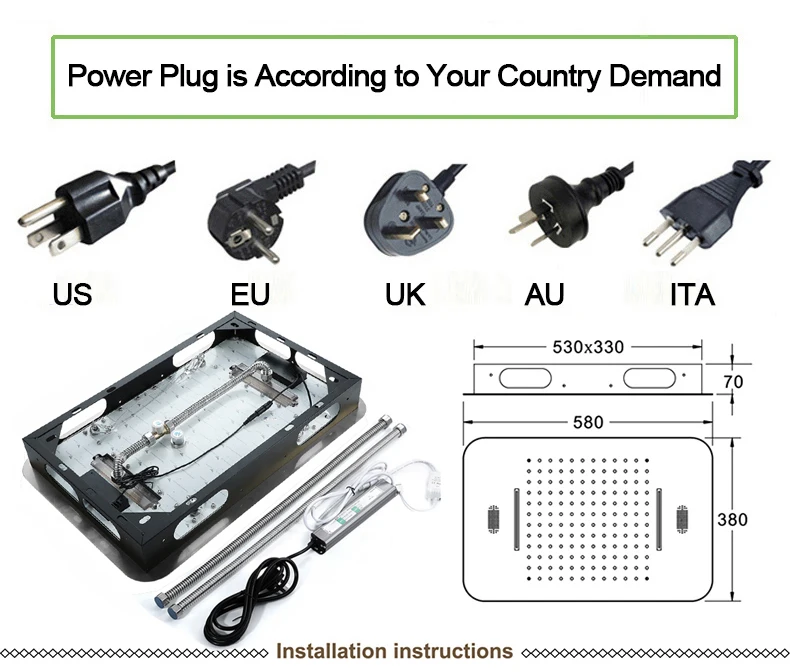 Power Plug is According to Your Country Demand

US
EU
UK
AU
ITA

530x330
70
580
380

Installation instructions