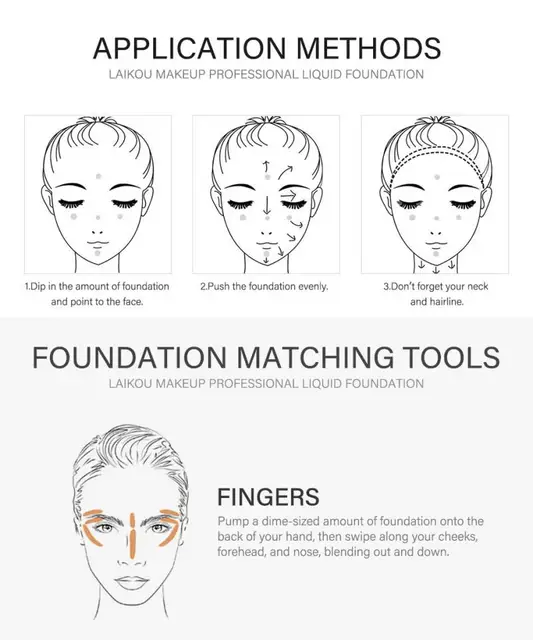 APPLICATION METHODS
LAIKOU MAKEUP PROFESSIONAL LIQUID FOUNDATION

1.Dip in the amount of foundation and point to the face.

2.Push the foundation evenly.

3.Don't forget your neck and hairline.

FOUNDATION MATCHING TOOLS
LAIKOU MAKEUP PROFESSIONAL LIQUID FOUNDATION

FINGERS
Pump a dime-sized amount of foundation onto the back of your hand, then swipe along your cheeks, forehead, and nose, blending out and down.