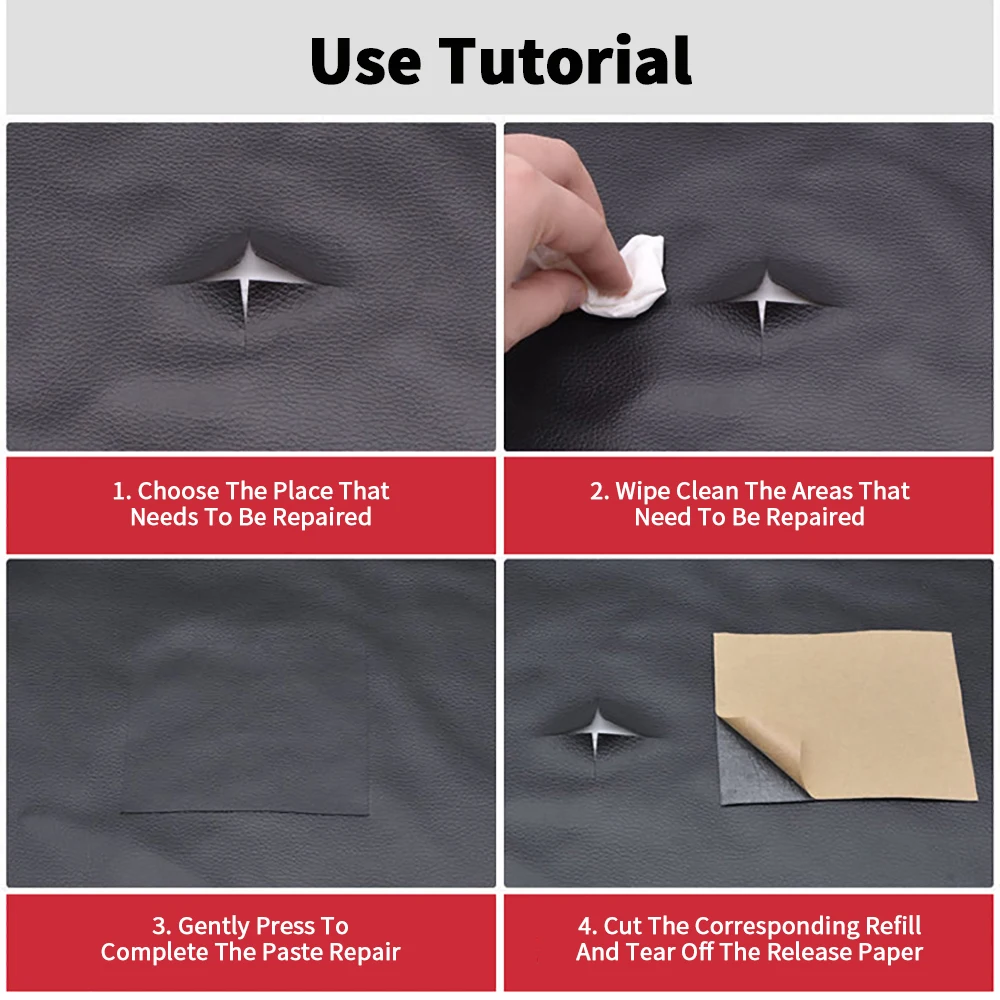 Use Tutorial

1. Choose The Place That Needs To Be Repaired

2. Wipe Clean The Areas That Need To Be Repaired

3. Gently Press To Complete The Paste Repair

4. Cut The Corresponding Refill And Tear Off The Release Paper