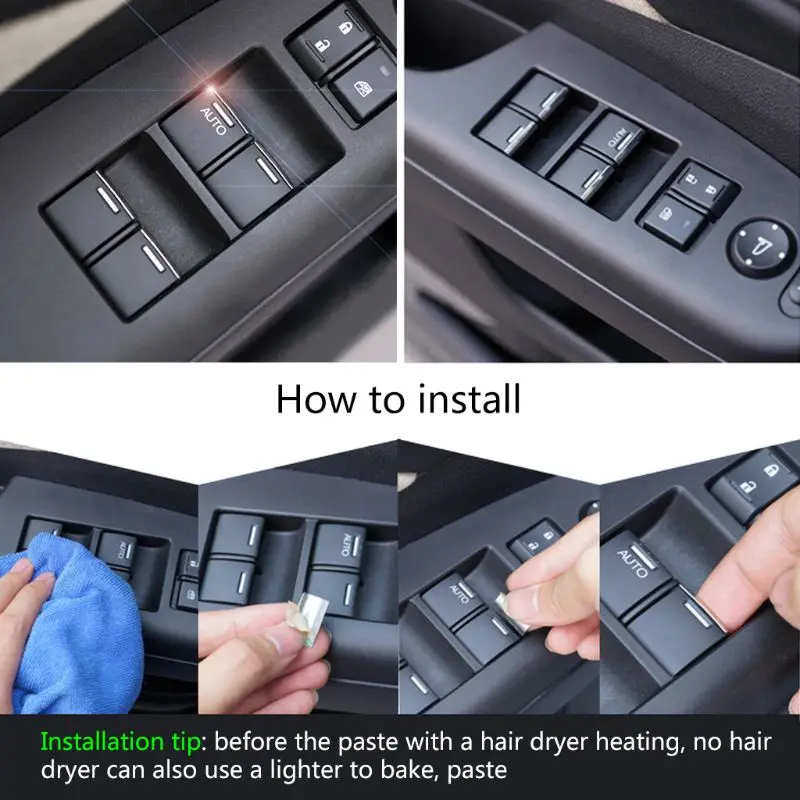 AUTO

AUTO

How to install

AUTO

AUTO

AUTO

AUTO

Installation tip: before the paste with a hair dryer heating, no hair dryer can also use a lighter to bake, paste