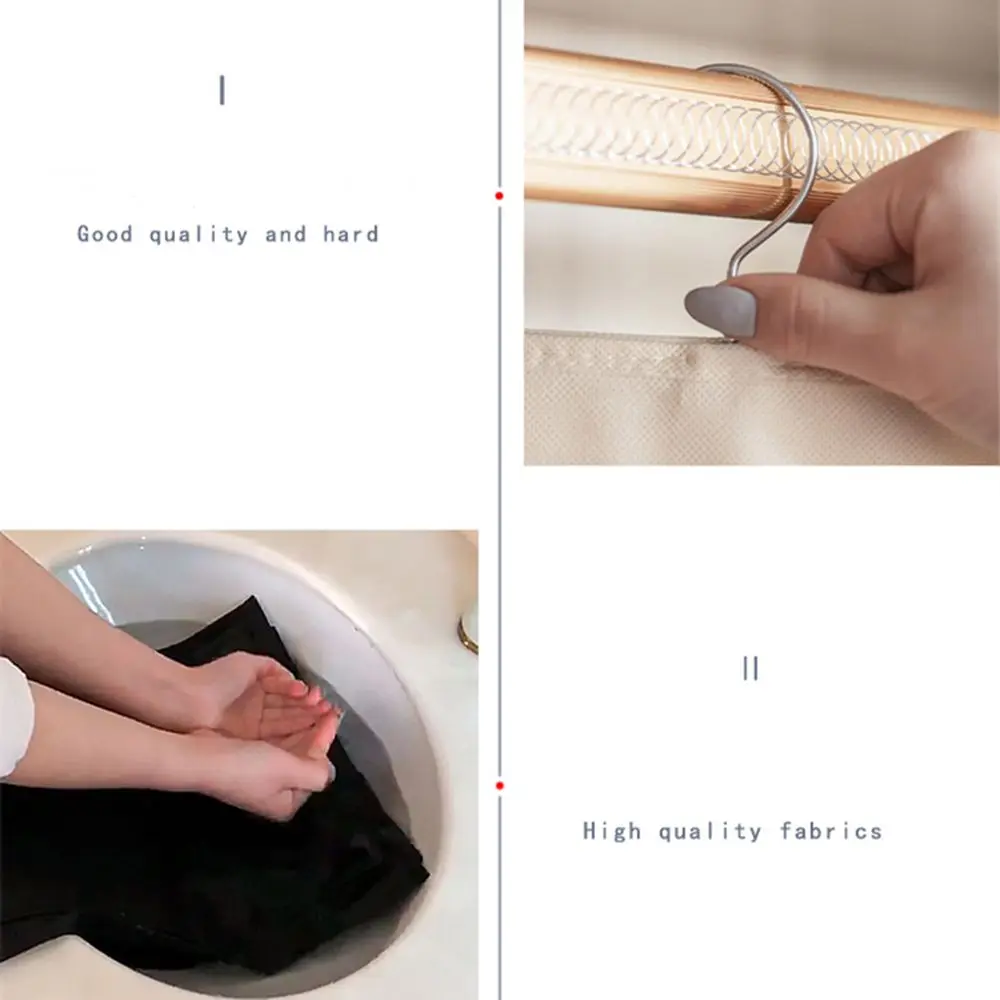 I

Good quality and hard

II

High quality fabrics