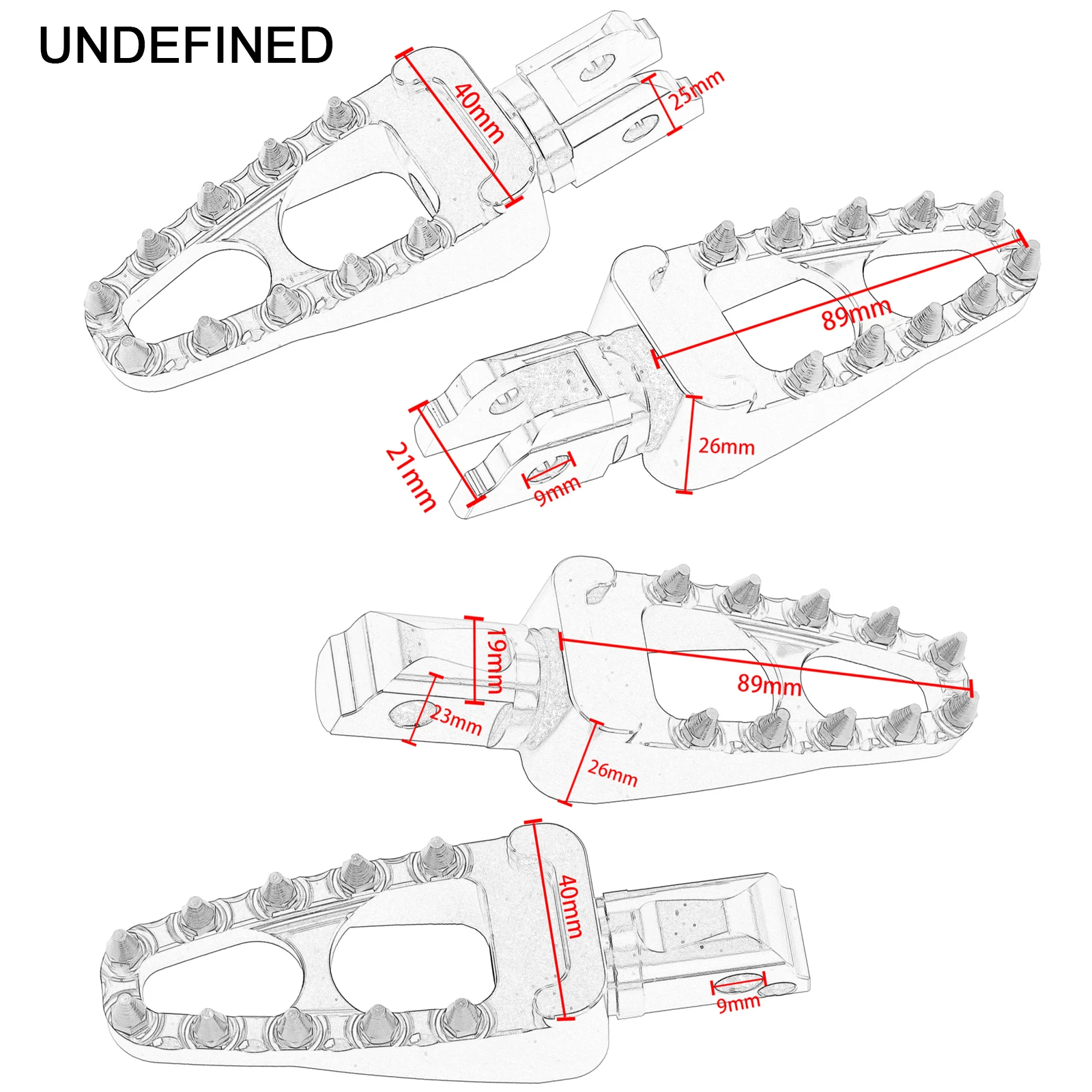 UNDEFINED

40mm

25mm

89mm

21mm

9mm

26mm

19mm

89mm

23mm

26mm

40mm

9mm