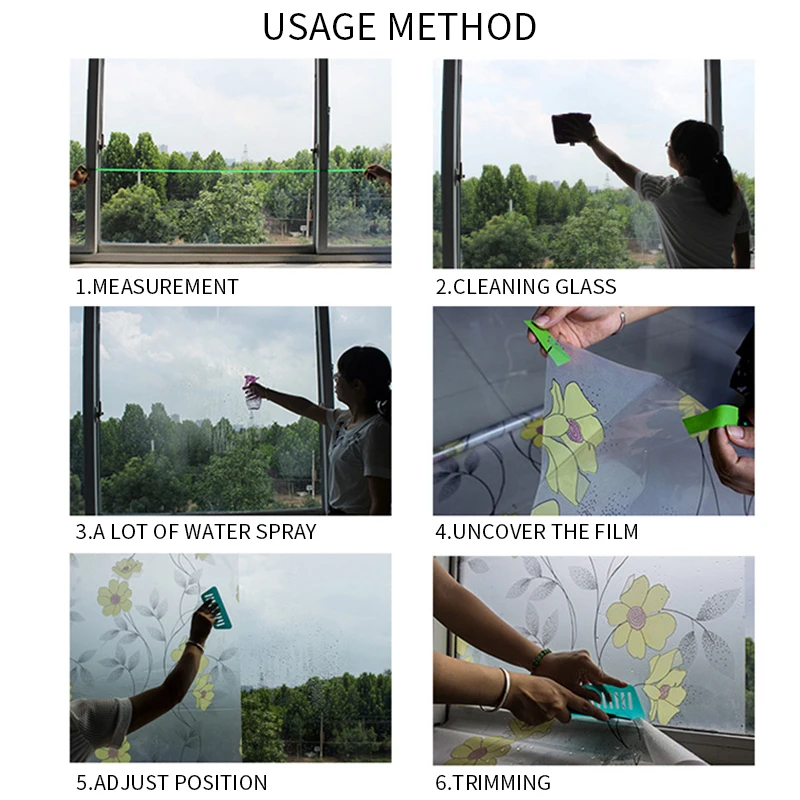 USAGE METHOD

1.MEASUREMENT

2.CLEANING GLASS

3.A LOT OF WATER SPRAY

4.UNCOVER THE FILM

5.ADJUST POSITION

6.TRIMMING