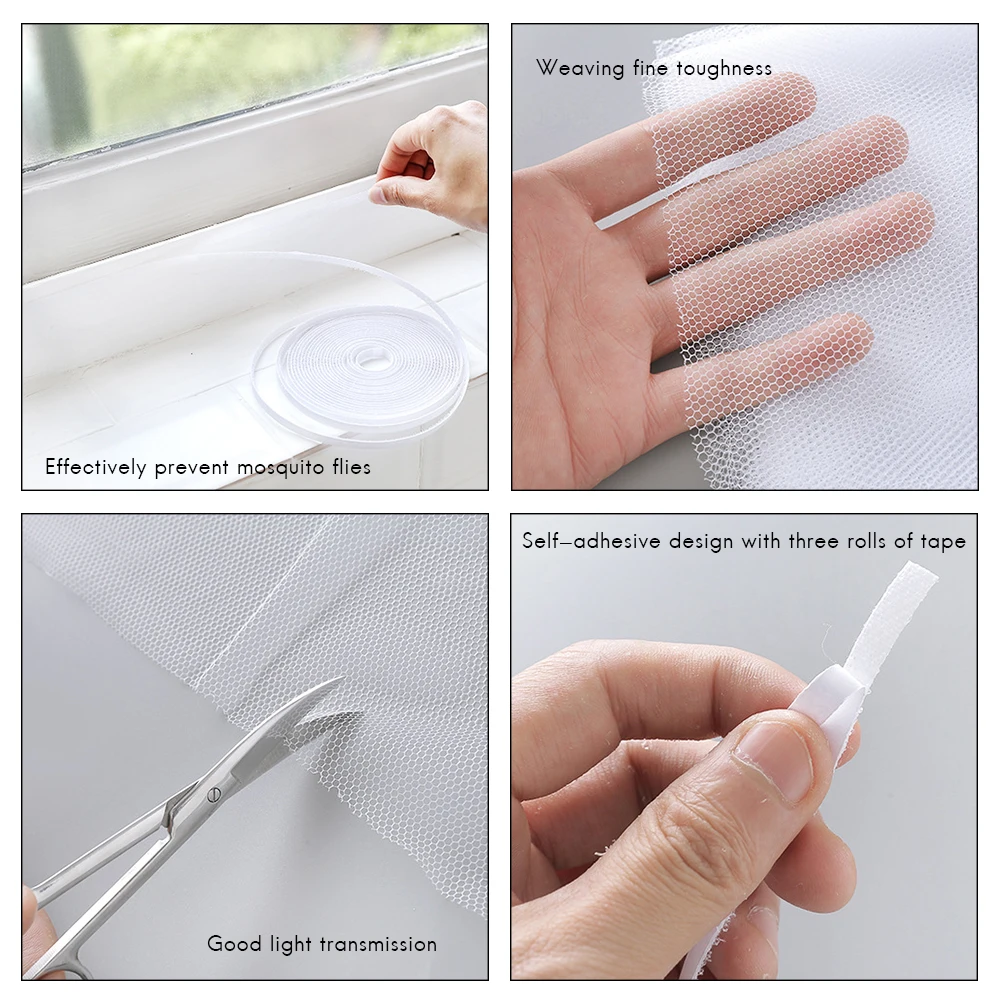 Effectively prevent mosquito flies

Weaving fine toughness

Good light transmission

Self-adhesive design with three rolls of tape