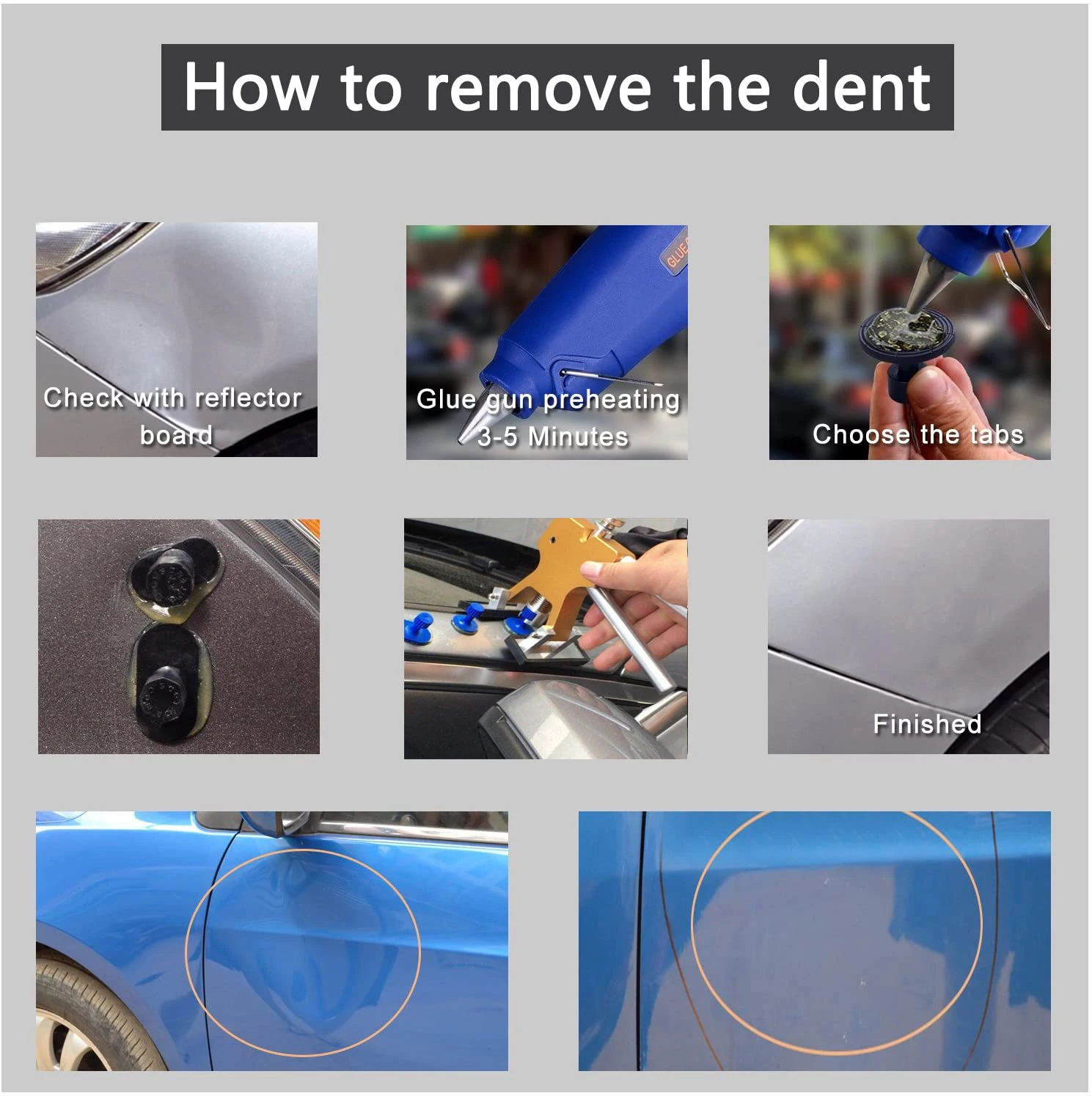 How to remove the dent

Check with reflector board

GLUE

Glue gun preheating 3-5 Minutes

Choose the tabs

Finished