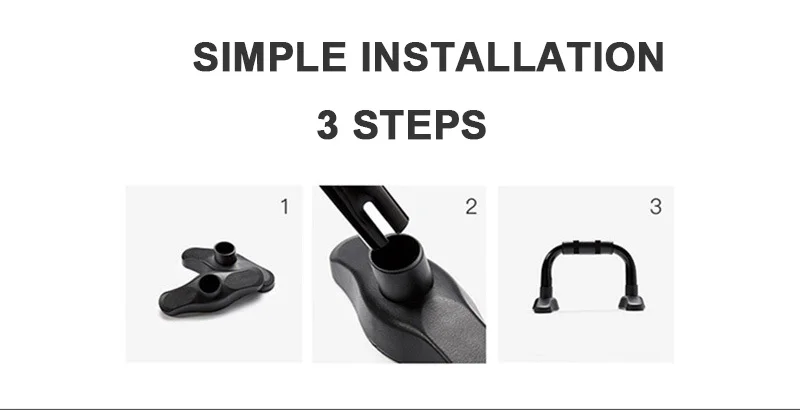 SIMPLE INSTALLATION

3 STEPS

1

2

3