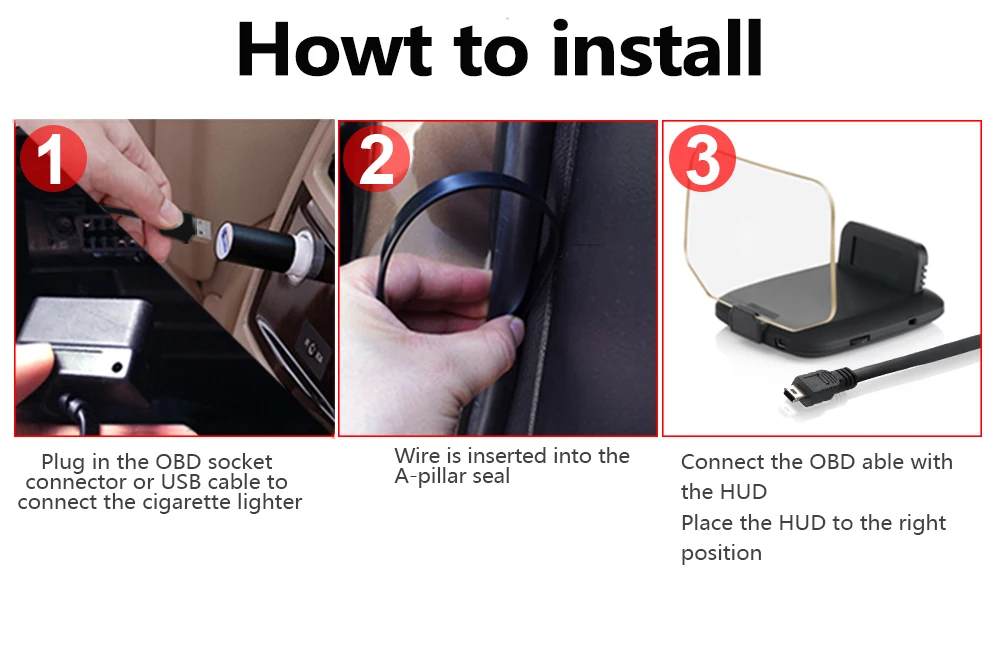 Howt to install

1

Plug in the OBD socket connector or USB cable to connect the cigarette lighter

2

Wire is inserted into the A-pillar seal

3

Connect the OBD able with the HUD
Place the HUD to the right position