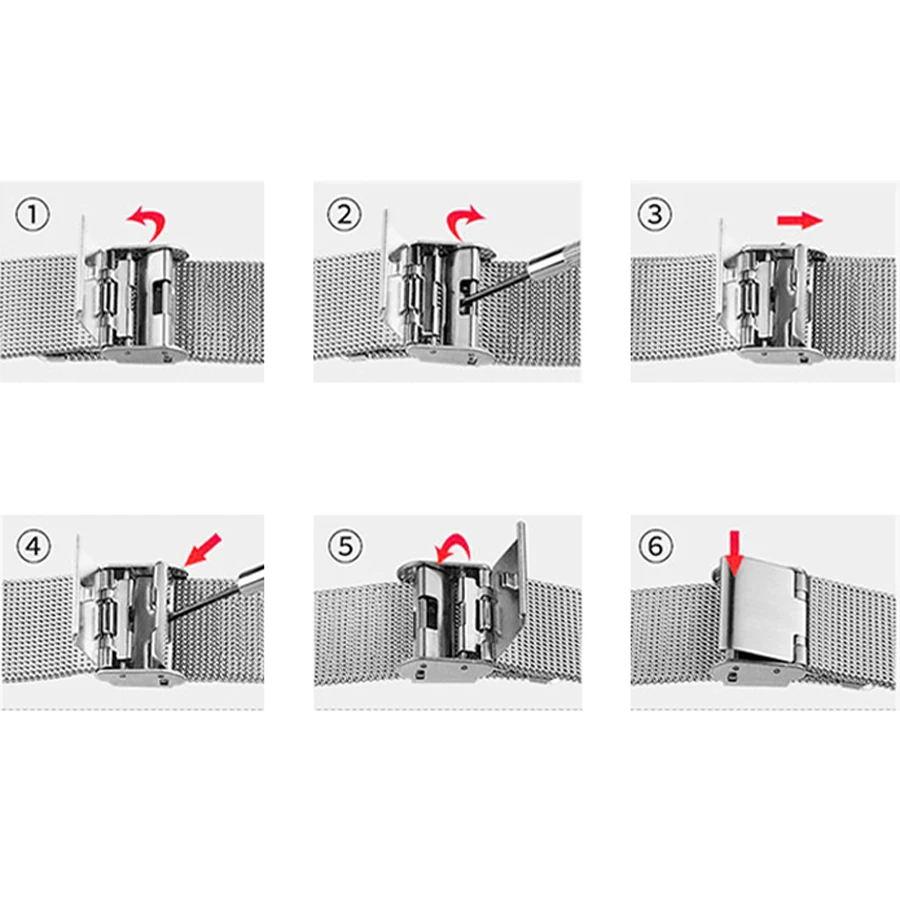 ①

②

③

④

⑤

⑥