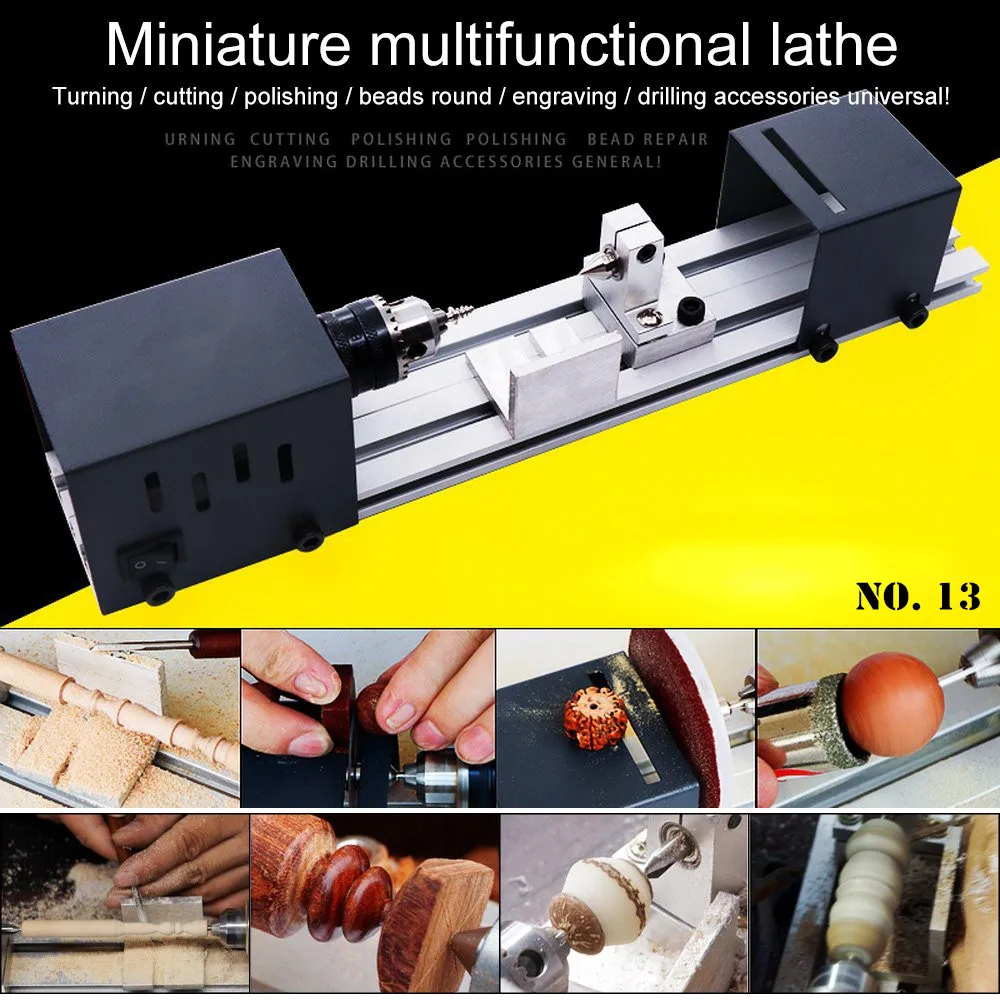 Miniature multifunctional lathe

Turning / cutting / polishing / beads round / engraving / drilling accessories universal!

URNING CUTTING POLISHING POLISHING BEAD REPAIR ENGRAVING DRILLING ACCESSORIES GENERAL!

NO. 13