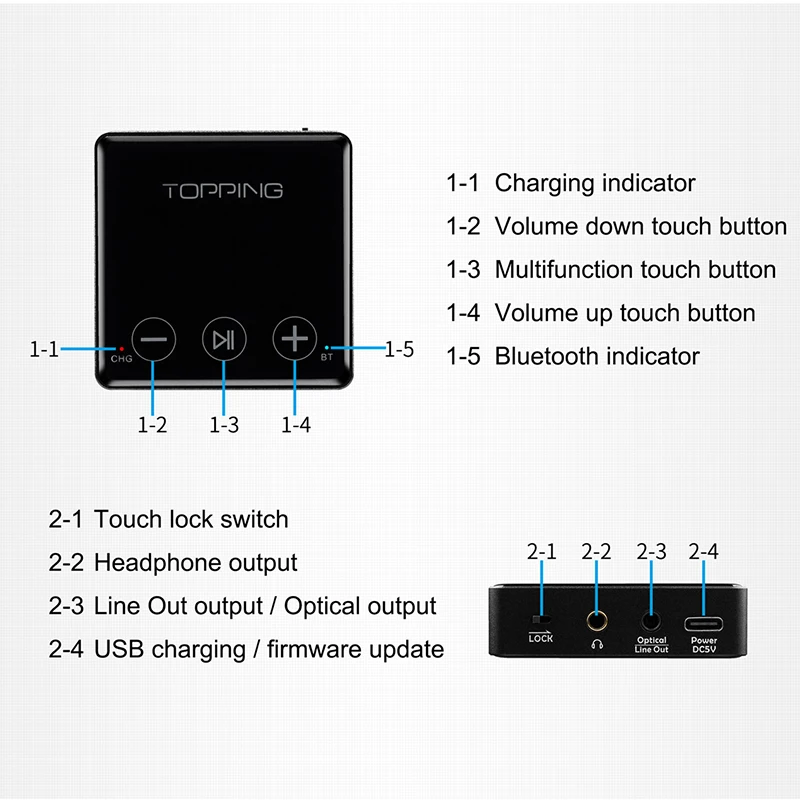 TOPPING

1-1 CHG BT 1-5

1-2 1-3 1-4

1-1 Charging indicator

1-2 Volume down touch button

1-3 Multifunction touch button

1-4 Volume up touch button

1-5 Bluetooth indicator

2-1 Touch lock switch

2-2 Headphone output

2-3 Line Out output / Optical output

2-4 USB charging / firmware update

2-1 2-2 2-3 2-4

LOCK

Optical Line Out

Power DC5V