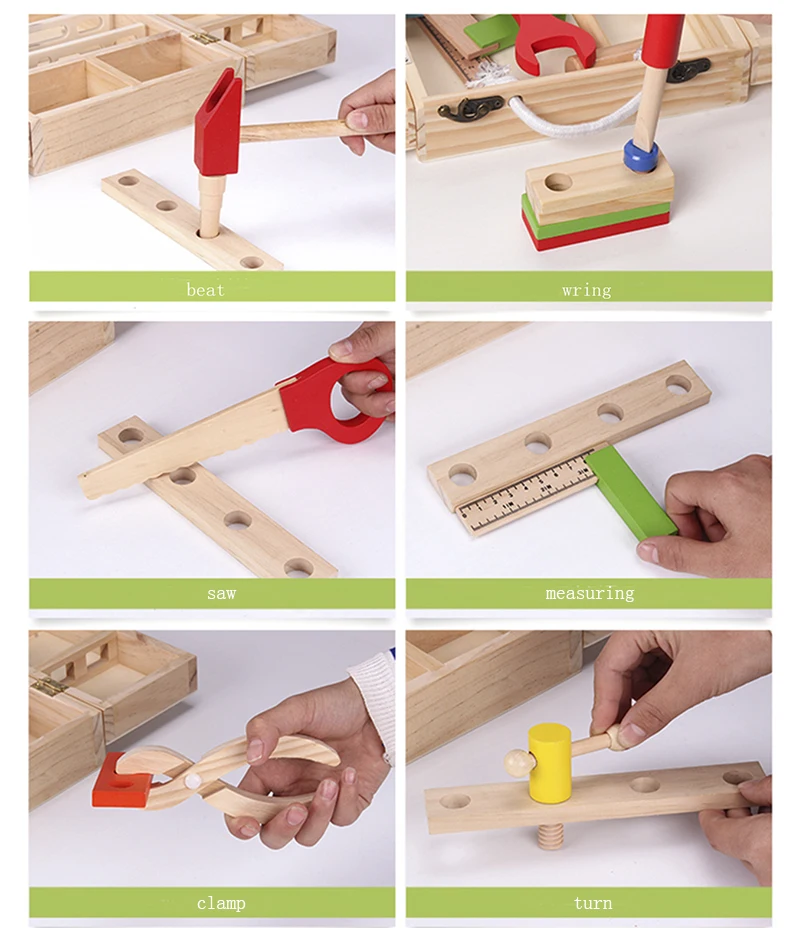 beat

wring

saw

measuring

clamp

turn