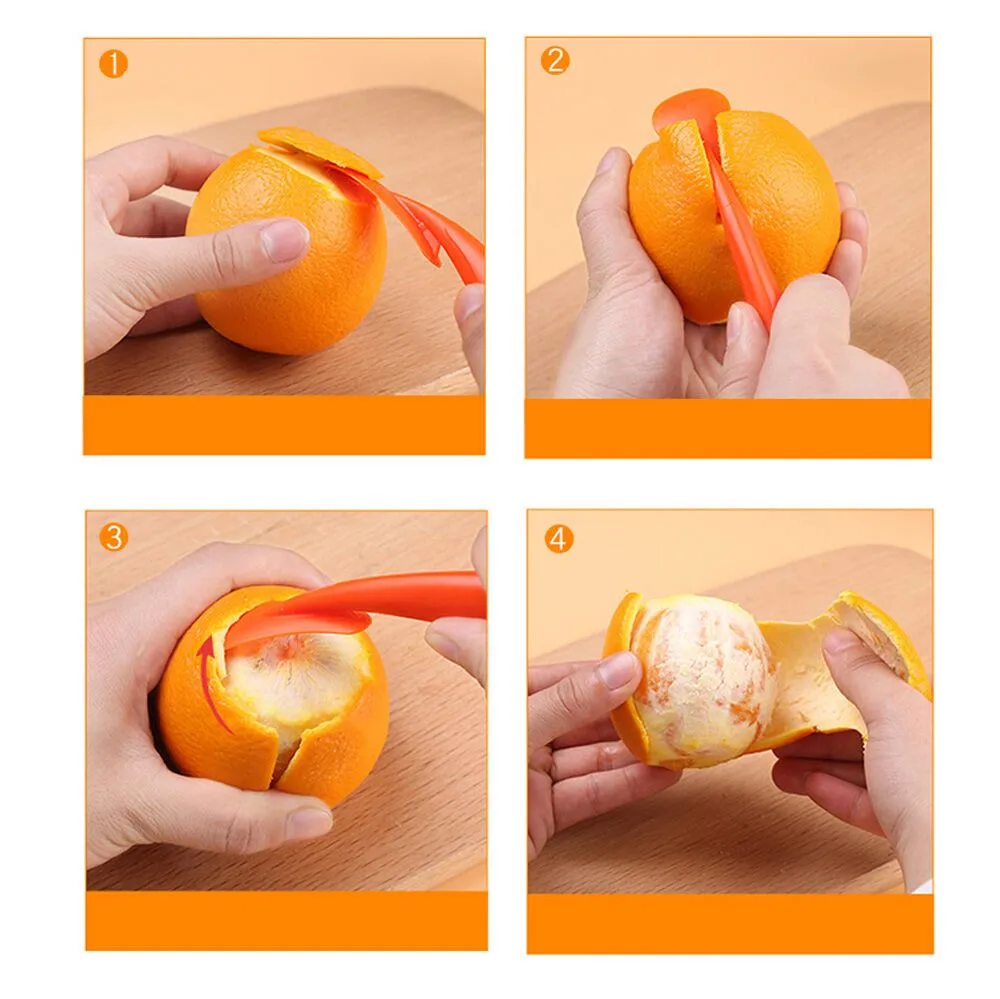 1

2

3

4