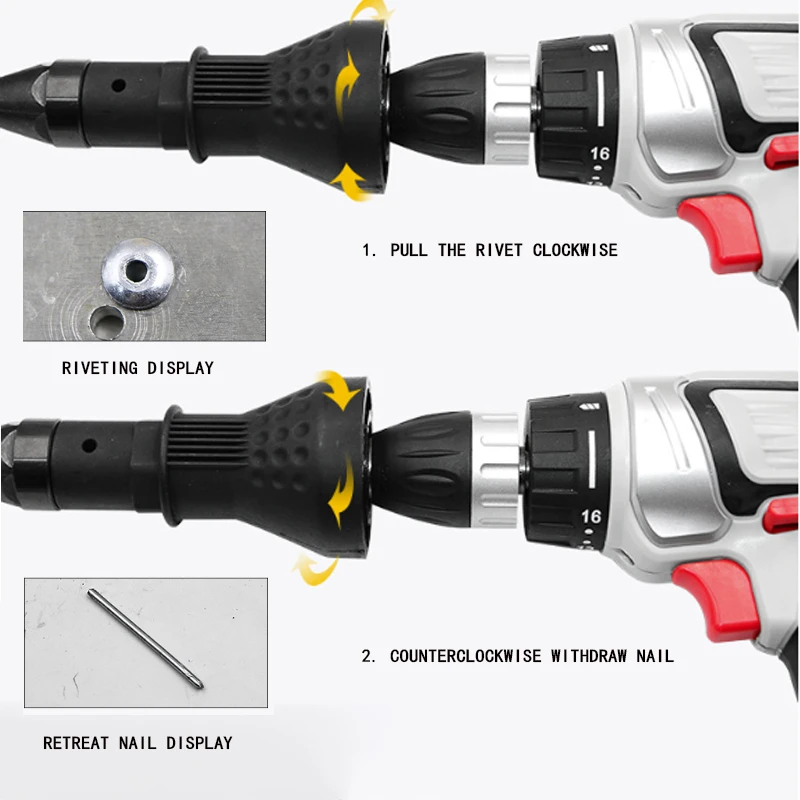 16

1. PULL THE RIVET CLOCKWISE

RIVETING DISPLAY

16

2. COUNTERCLOCKWISE WITHDRAW NAIL

RETREAT NAIL DISPLAY