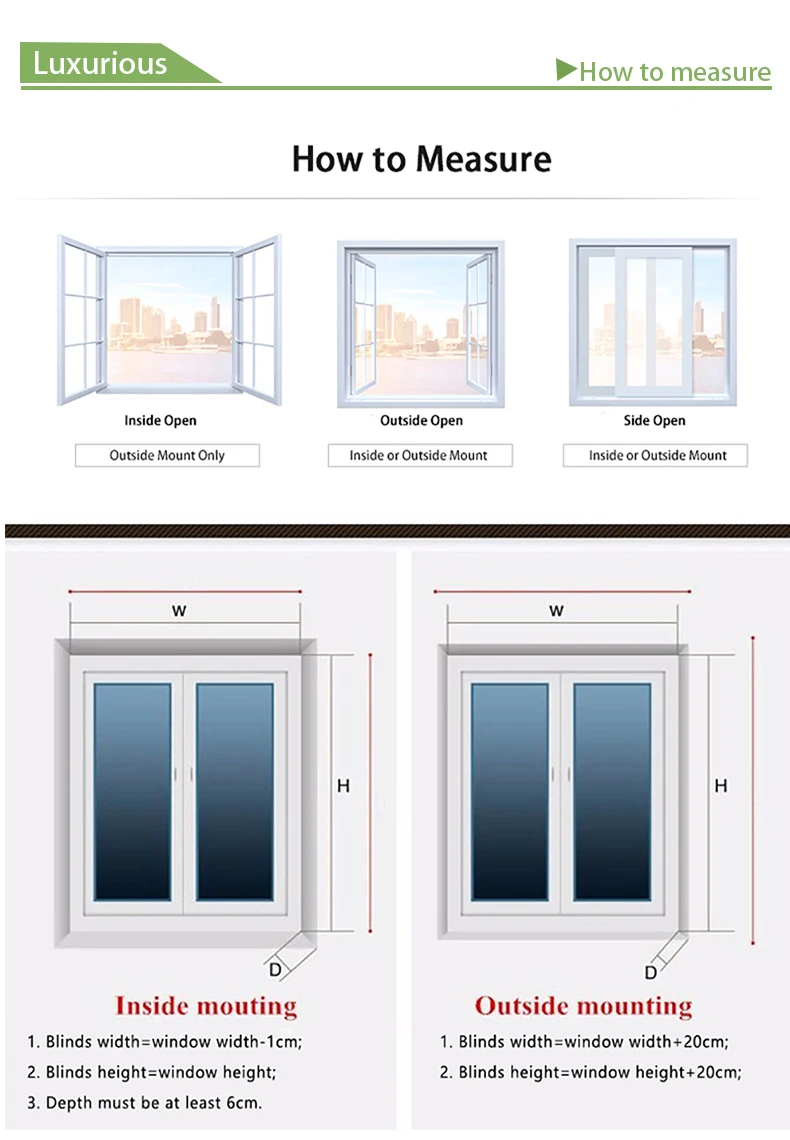 Luxurious

▶How to measure

How to Measure

Inside Open

Outside Mount Only

Outside Open

Inside or Outside Mount

Side Open

Inside or Outside Mount

W

H

D

Inside mouting

1. Blinds width=window width-1cm;

2. Blinds height=window height;

3. Depth must be at least 6cm.

W

H

D

Outside mounting

1. Blinds width=window width+20cm;

2. Blinds height=window height+20cm;