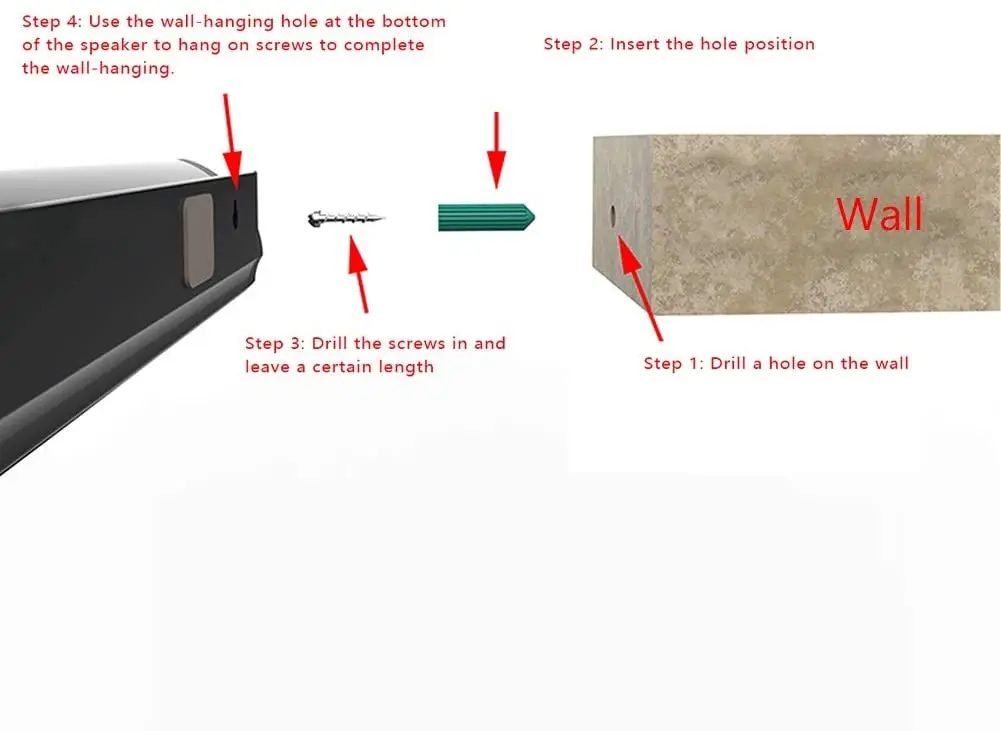 Step 4: Use the wall-hanging hole at the bottom of the speaker to hang on screws to complete the wall-hanging.

Step 2: Insert the hole position

Wall

Step 3: Drill the screws in and leave a certain length

Step 1: Drill a hole on the wall