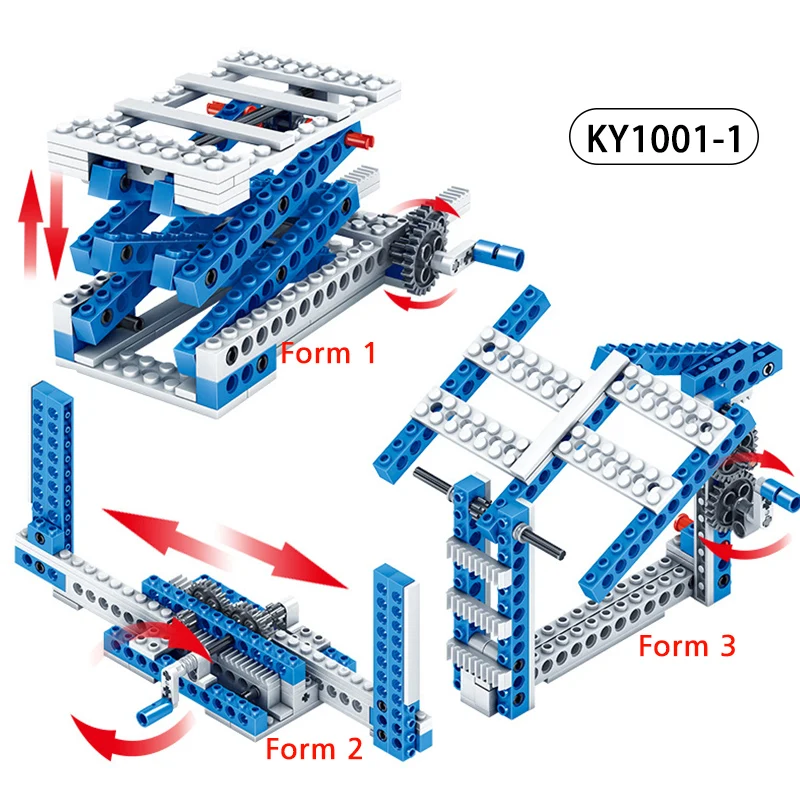 KY1001-1

Form 1

Form 2

Form 3