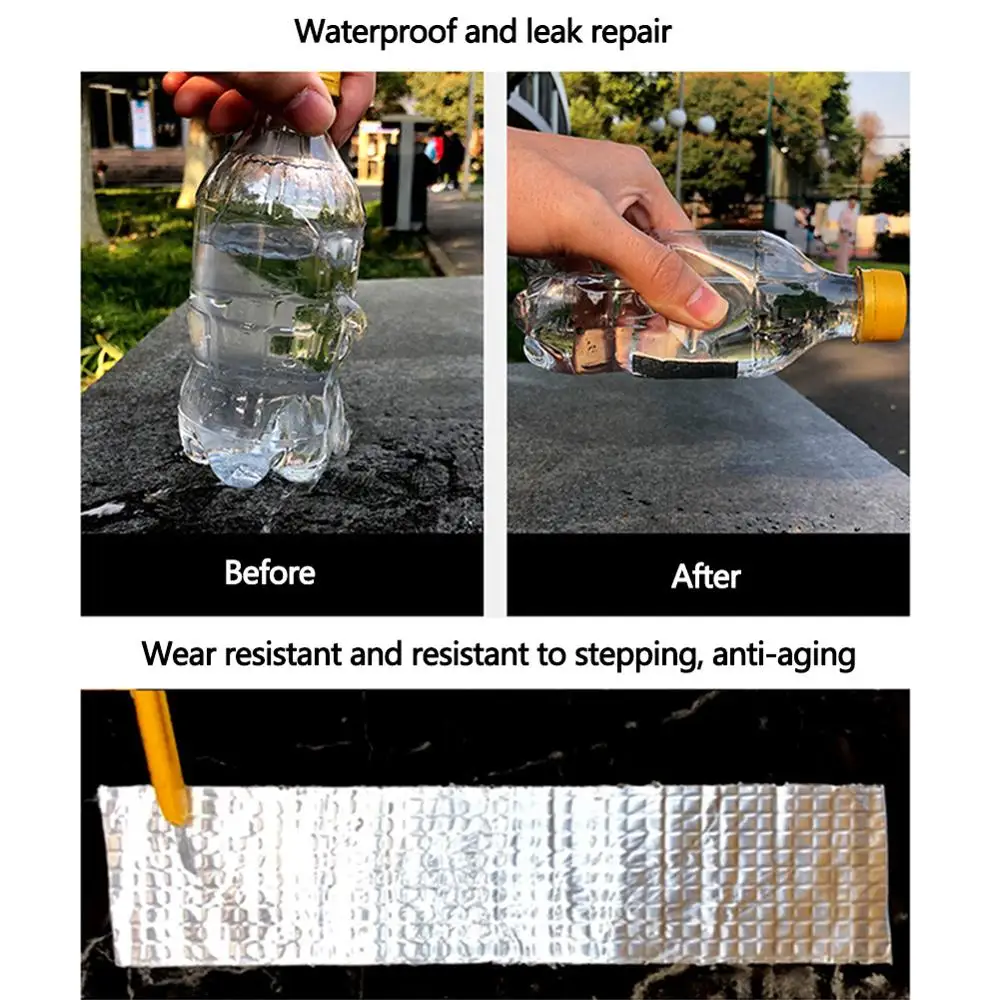 Waterproof and leak repair

Before

After

Wear resistant and resistant to stepping, anti-aging