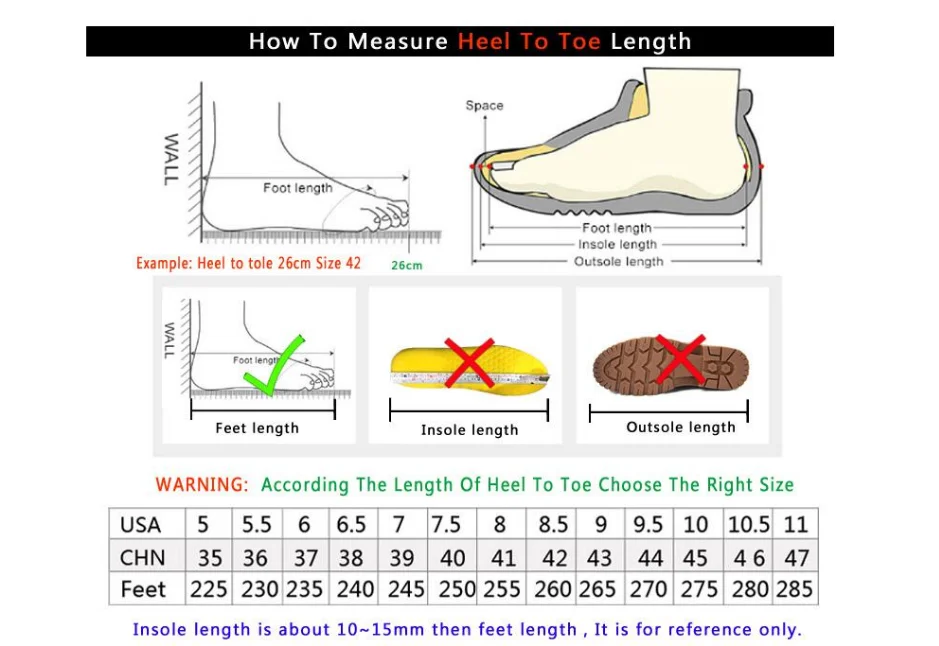 How To Measure Heel To Toe Length

WALL

Foot length

Example: Heel to tole 26cm Size 42

26cm

Space

Foot length
Insole length
Outsole length

WALL

Foot length

Feet length

Insole length

Outsole length

WARNING: According The Length Of Heel To Toe Choose The Right Size

| USA | 5 | 5.5 | 6 | 6.5 | 7 | 7.5 | 8 | 8.5 | 9 | 9.5 | 10 | 10.5 | 11 |
|---|---|---|---|---|---|---|---|---|---|---|---|---|---|
| CHN | 35 | 36 | 37 | 38 | 39 | 40 | 41 | 42 | 43 | 44 | 45 | 4 6 | 47 |
| Feet | 225 | 230 | 235 | 240 | 245 | 250 | 255 | 260 | 265 | 270 | 275 | 280 | 285 |

Insole length is about 10~15mm then feet length , It is for reference only.