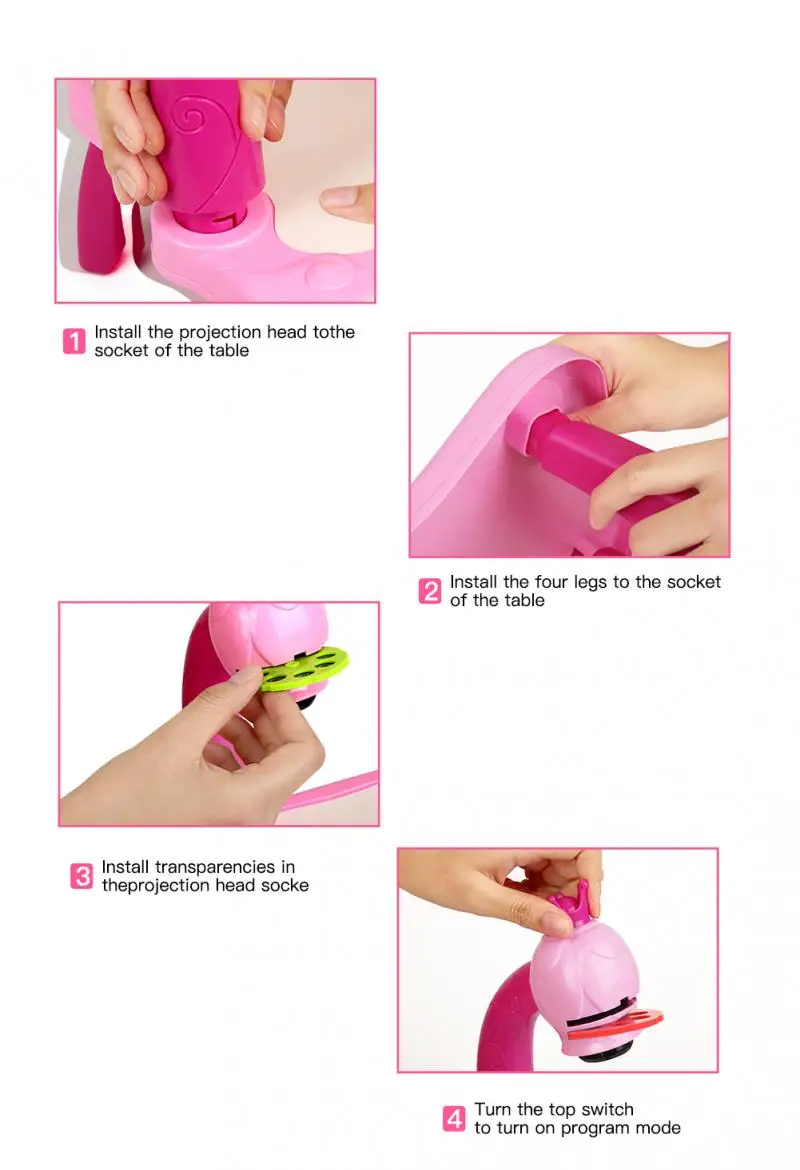 1 Install the projection head tothe socket of the table

2 Install the four legs to the socket of the table

3 Install transparencies in theprojection head socke

4 Turn the top switch to turn on program mode