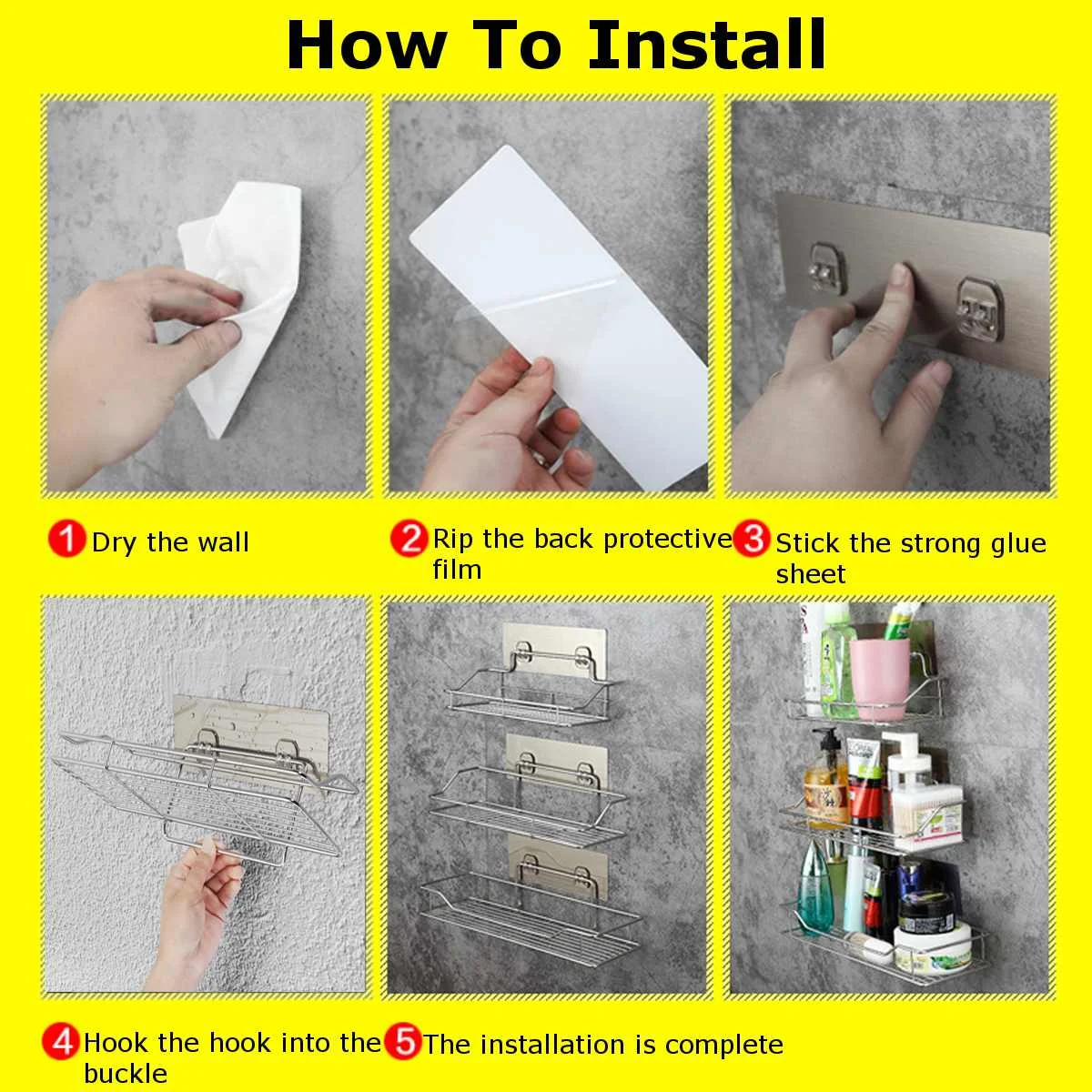 How To Install

1 Dry the wall

2 Rip the back protective film

3 Stick the strong glue sheet

4 Hook the hook into the buckle

5 The installation is complete