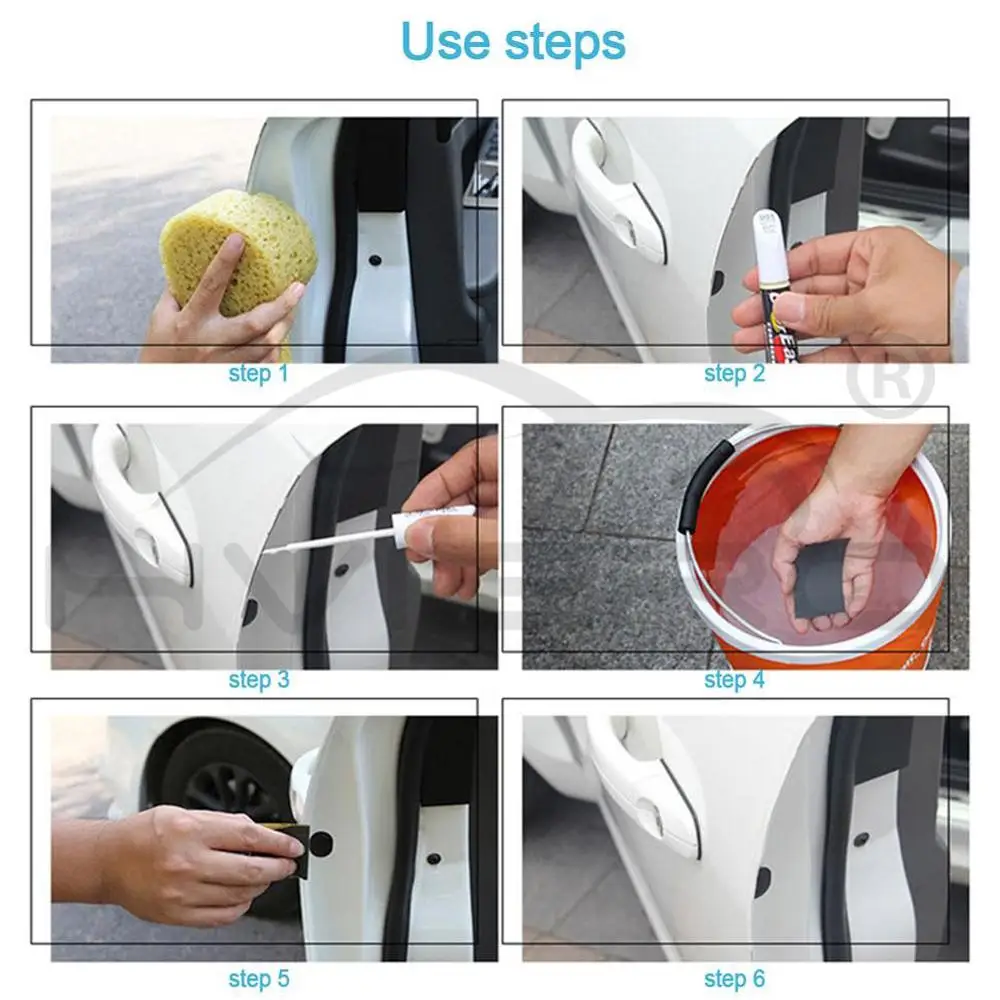 Use steps

step 1

step 2

step 3

step 4

step 5

step 6