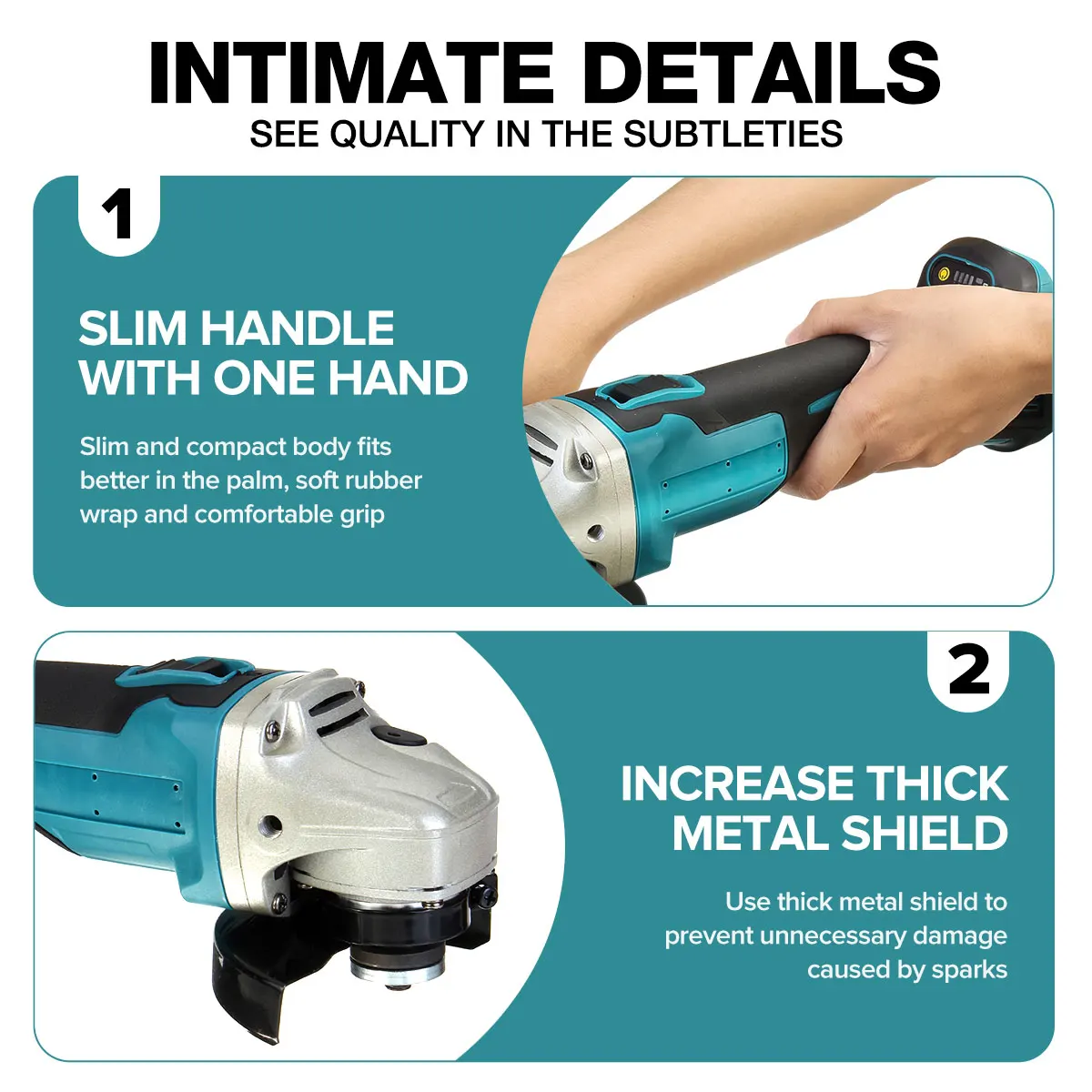 INTIMATE DETAILS
SEE QUALITY IN THE SUBTLETIES

1

SLIM HANDLE WITH ONE HAND

Slim and compact body fits better in the palm, soft rubber wrap and comfortable grip

2

INCREASE THICK METAL SHIELD

Use thick metal shield to prevent unnecessary damage caused by sparks