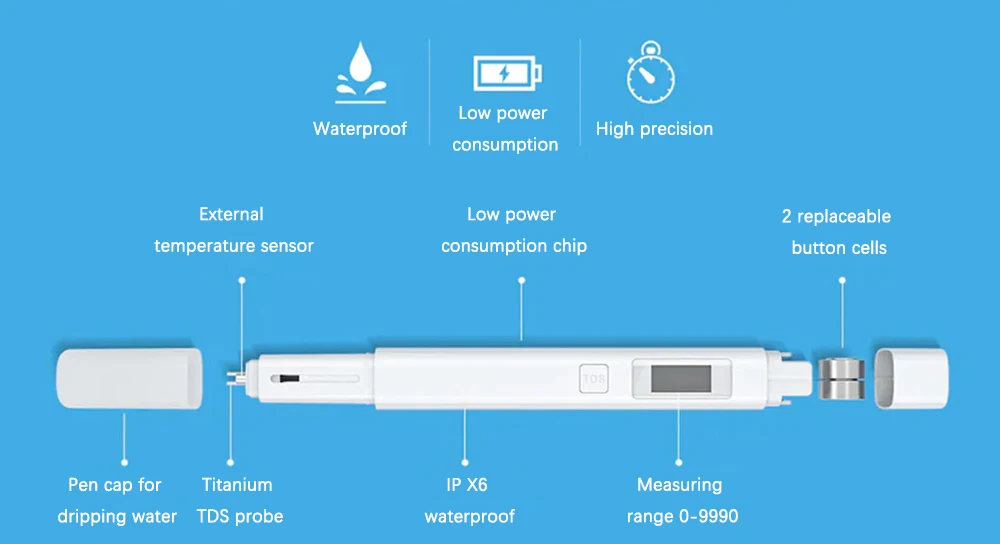 Waterproof

Low power consumption

High precision

External temperature sensor

Low power consumption chip

2 replaceable button cells

TDS

Pen cap for dripping water

Titanium TDS probe

IP X6 waterproof

Measuring range 0-9990