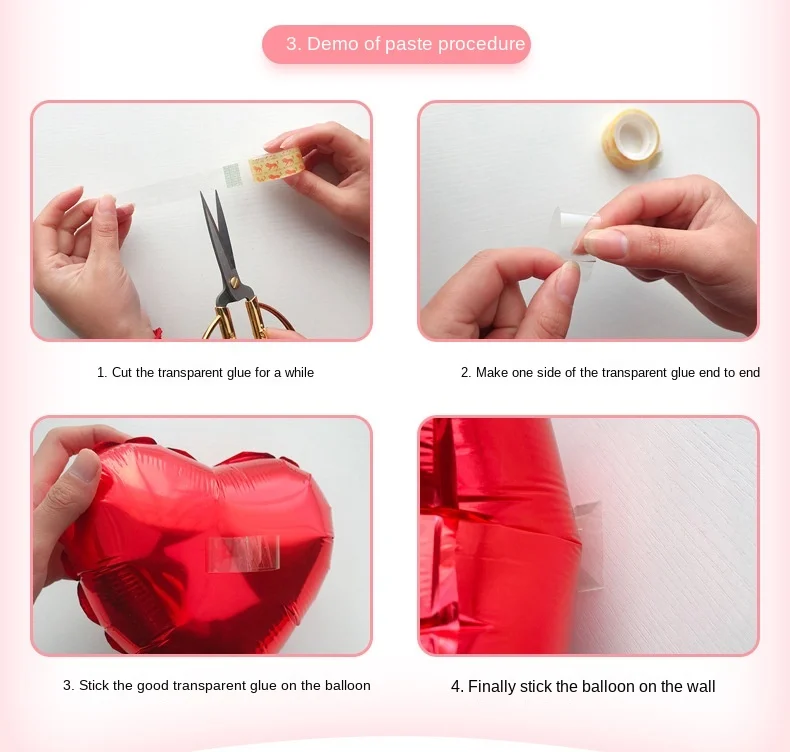 3. Demo of paste procedure

1. Cut the transparent glue for a while

2. Make one side of the transparent glue end to end

3. Stick the good transparent glue on the balloon

4. Finally stick the balloon on the wall