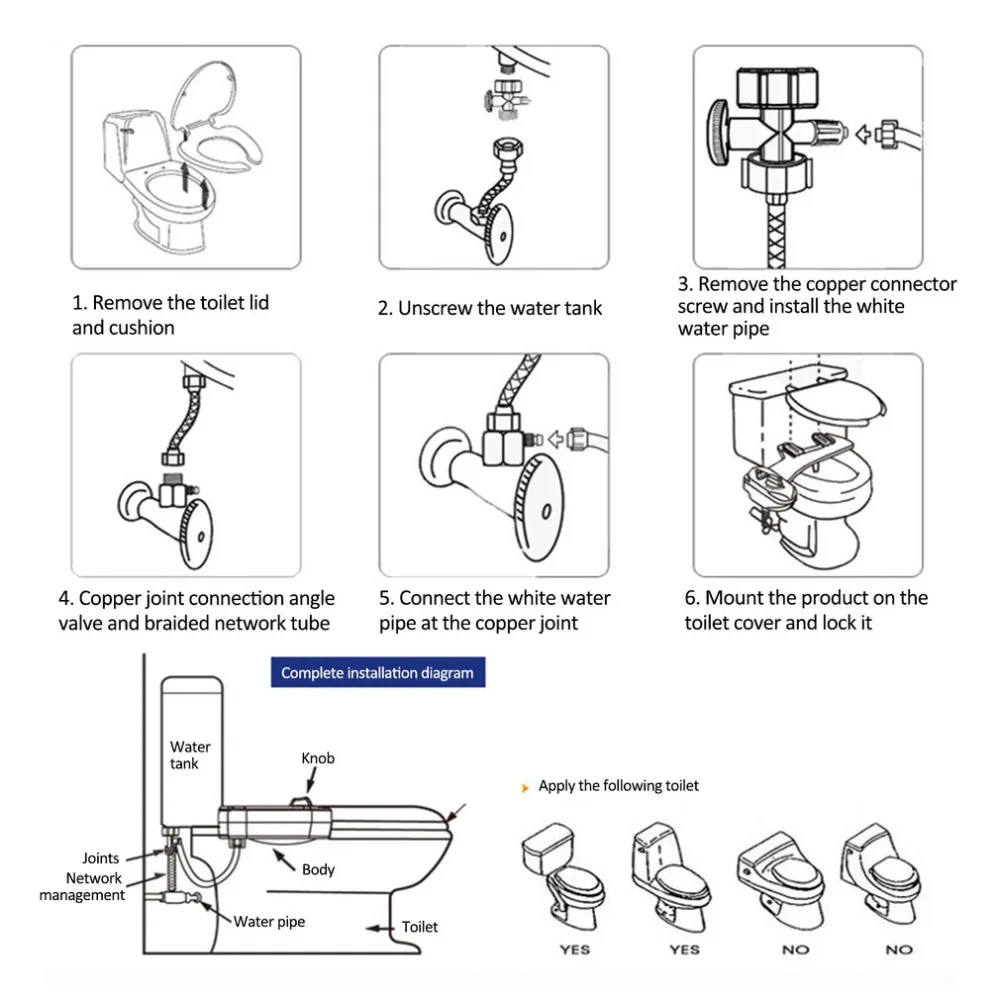 1. Remove the toilet lid and cushion

2. Unscrew the water tank

3. Remove the copper connector screw and install the white water pipe

4. Copper joint connection angle valve and braided network tube

5. Connect the white water pipe at the copper joint

6. Mount the product on the toilet cover and lock it

Complete installation diagram

Water tank

Knob

Joints

Network management

Body

Water pipe

Toilet

Apply the following toilet

YES

YES

NO

NO