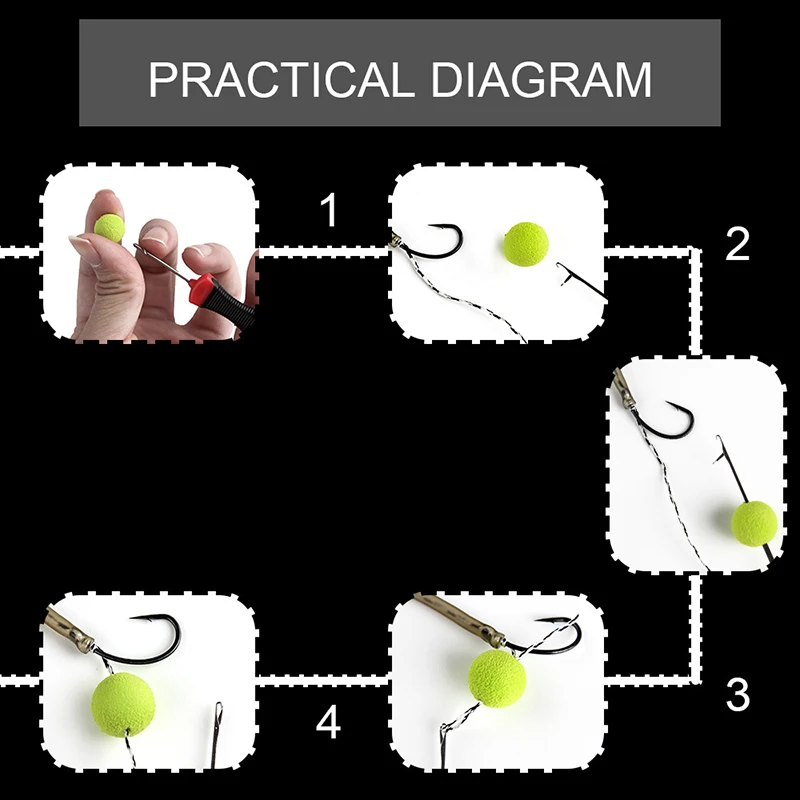 PRACTICAL DIAGRAM

1

2

3

4