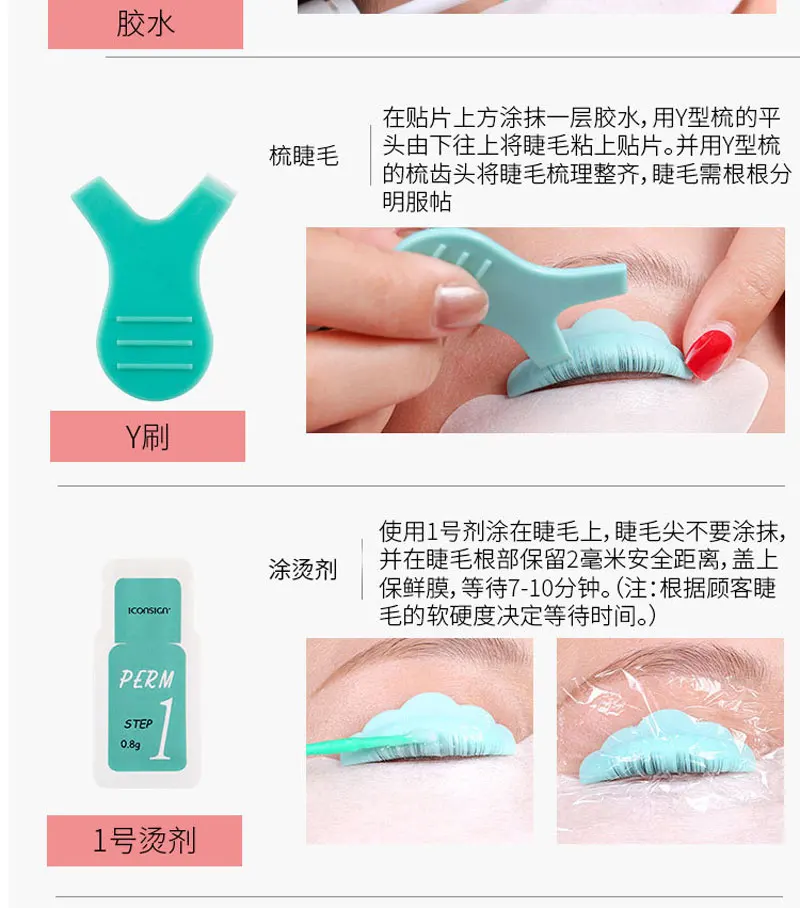 胶水

梳睫毛

在贴片上方涂抹一层胶水，用Y型梳的平头由下往上将睫毛粘上贴片。并用Y型梳的梳齿头将睫毛梳理整齐，睫毛需根根分明服帖

Y刷

涂烫剂

使用1号剂涂在睫毛上，睫毛尖不要涂抹，并在睫毛根部保留2毫米安全距离，盖上保鲜膜，等待7-10分钟。（注：根据顾客睫毛的软硬度决定等待时间。）

ICONSIGN

PERM

STEP 1

0.8g

1号烫剂