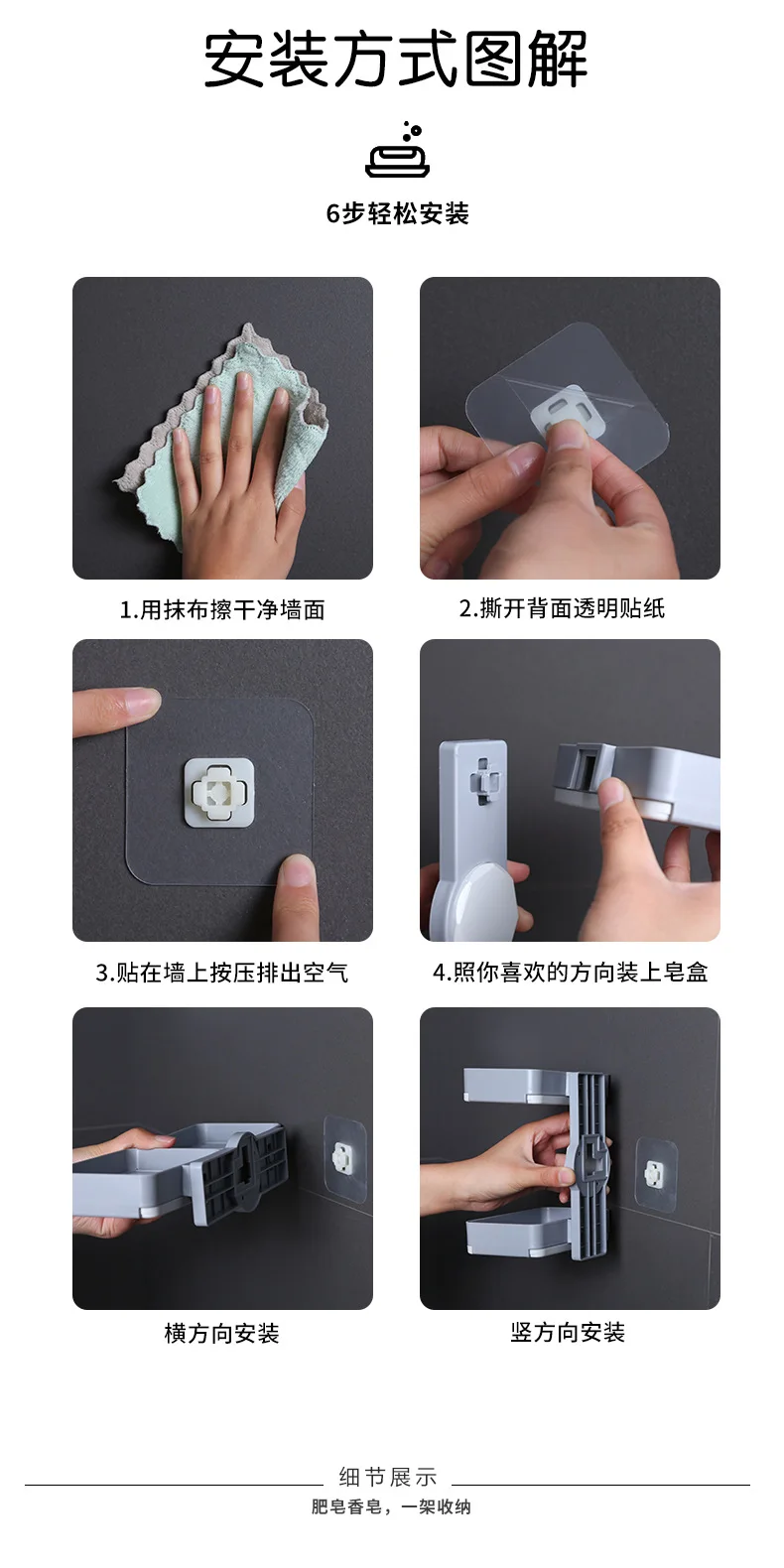 安装方式图解

6步轻松安装

1.用抹布擦干净墙面

2.撕开背面透明贴纸

3.贴在墙上按压排出空气

4.照你喜欢的方向装上皂盒

横方向安装

竖方向安装

细节展示

肥皂香皂，一架收纳