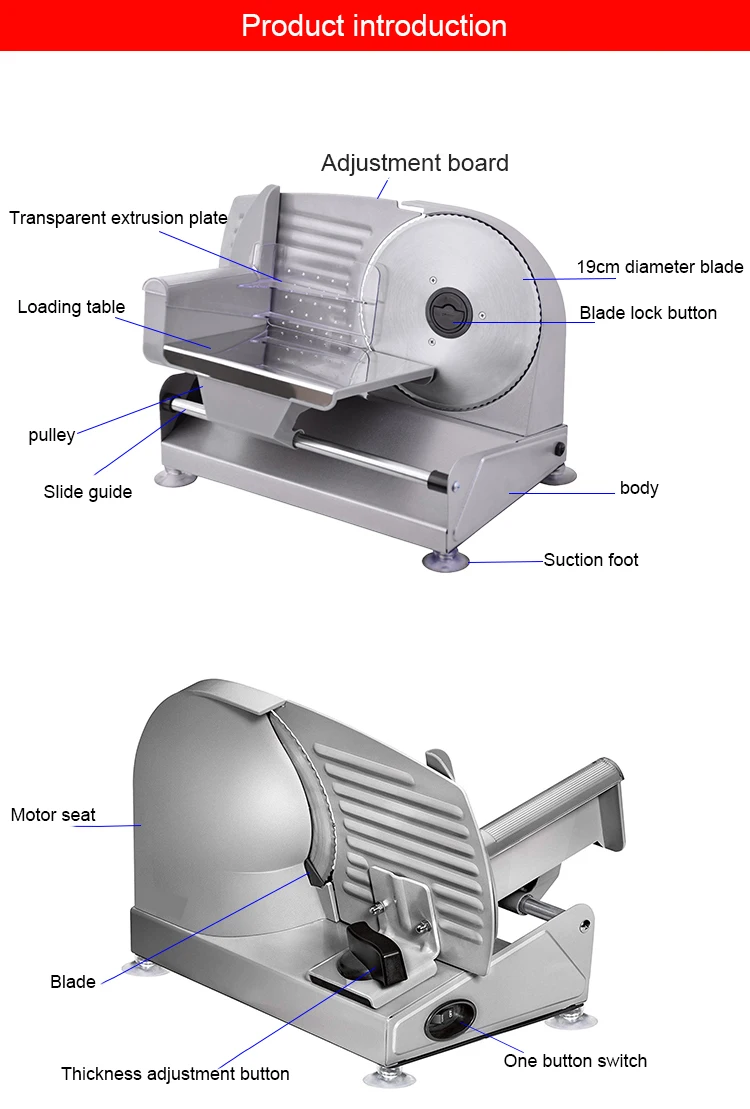 Product introduction

Adjustment board

Transparent extrusion plate

19cm diameter blade

Loading table

Blade lock button

pulley

Slide guide

body

Suction foot

Motor seat

Blade

Thickness adjustment button

One button switch