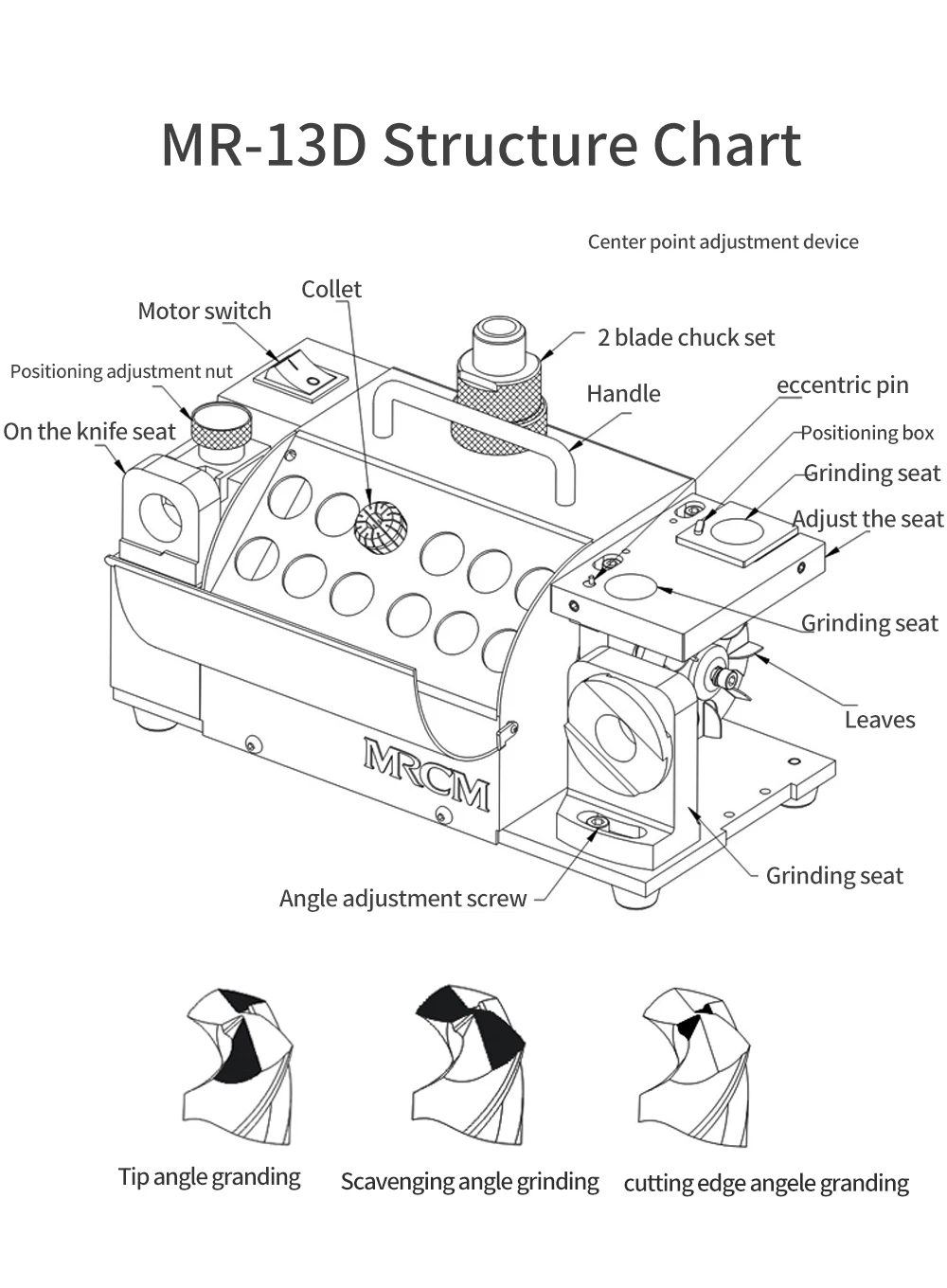 MR-13D Structure Chart

Center point adjustment device

Collet

Motor switch

2 blade chuck set

Positioning adjustment nut

Handle

eccentric pin

On the knife seat

Positioning box

Grinding seat

Adjust the seat

Grinding seat

Leaves

MRCM

Grinding seat

Angle adjustment screw

Tip angle granding

Scavenging angle grinding

cutting edge angele granding