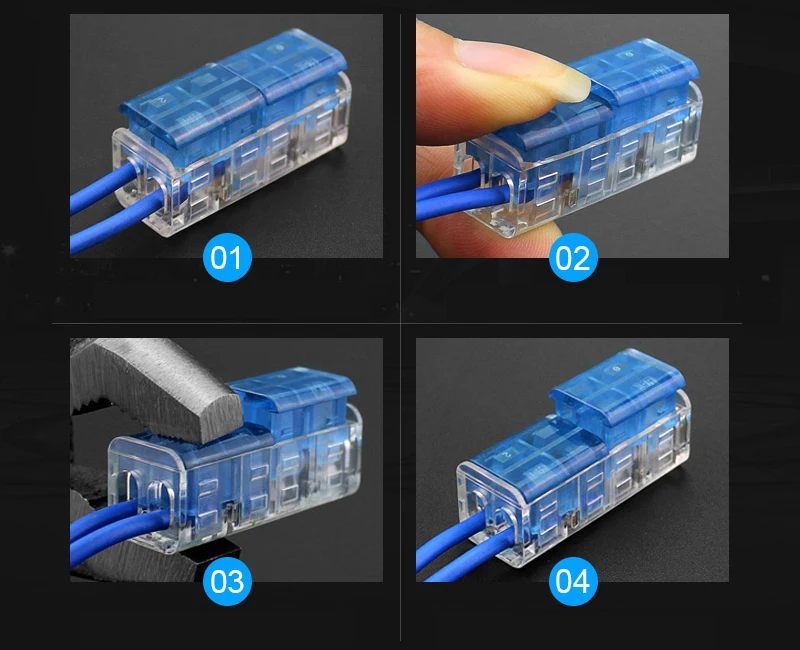 01

02

03

04