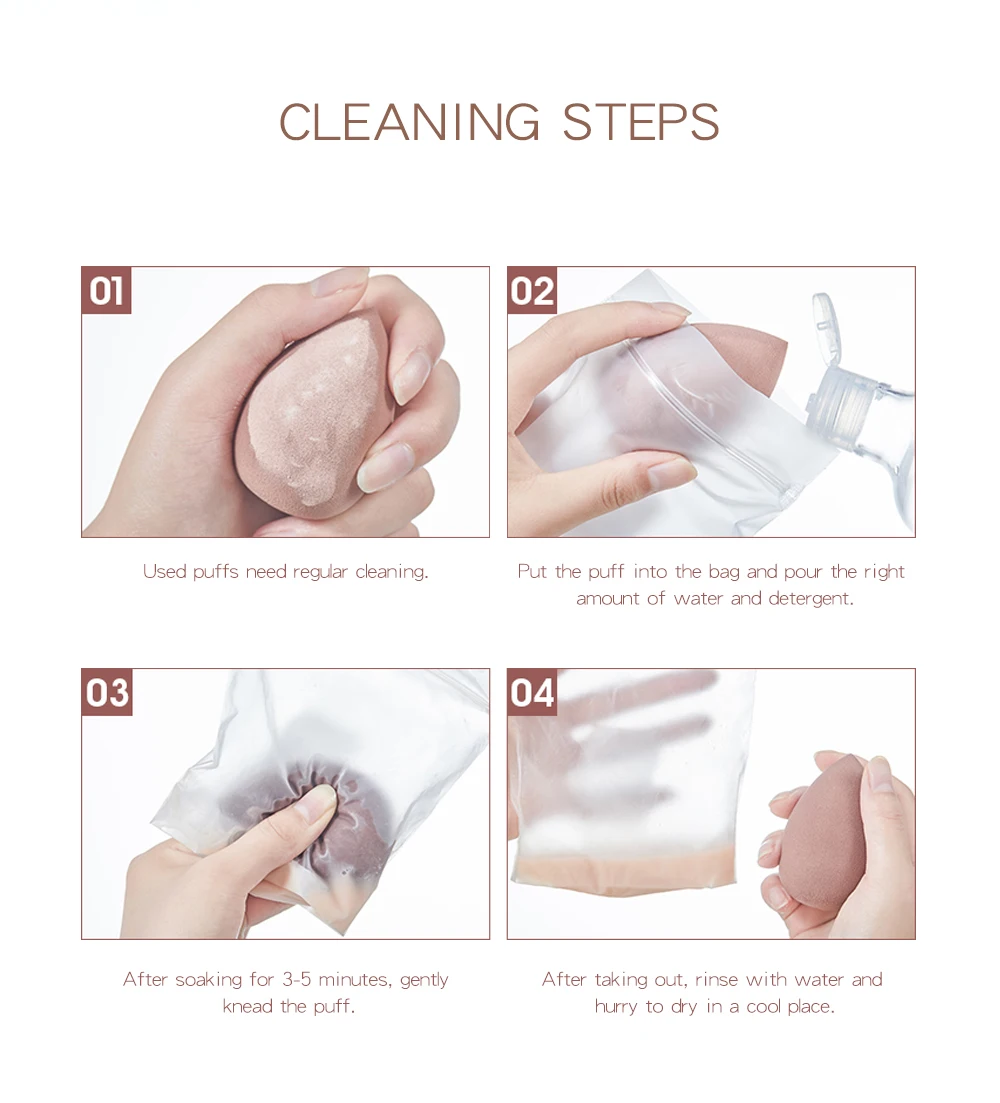 CLEANING STEPS

01

Used puffs need regular cleaning.

02

Put the puff into the bag and pour the right amount of water and detergent.

03

After soaking for 3-5 minutes, gently knead the puff.

04

After taking out, rinse with water and hurry to dry in a cool place.