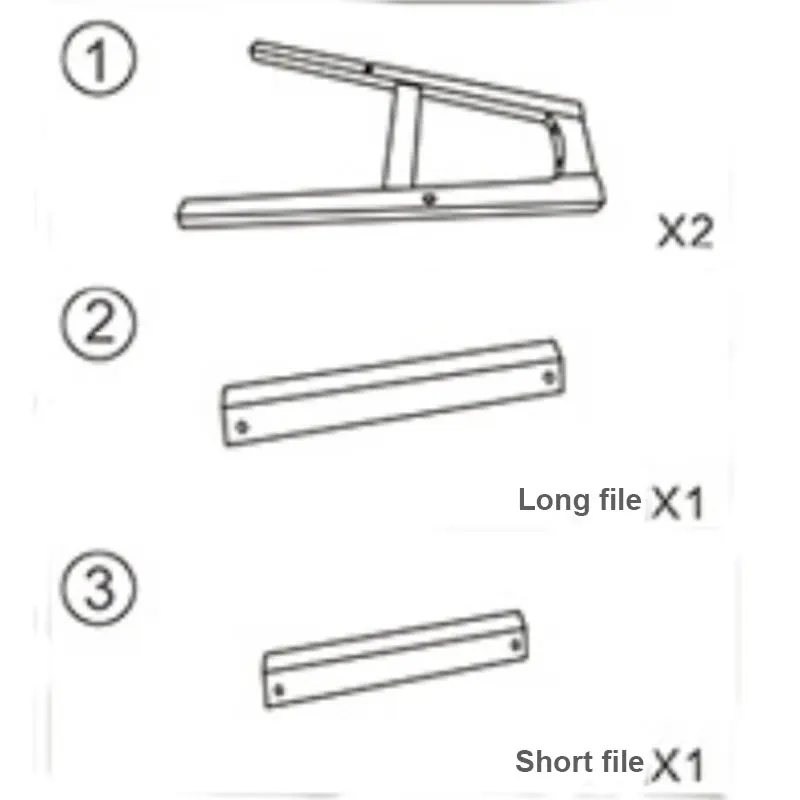 ①

X2

②

Long file X1

③

Short file X1