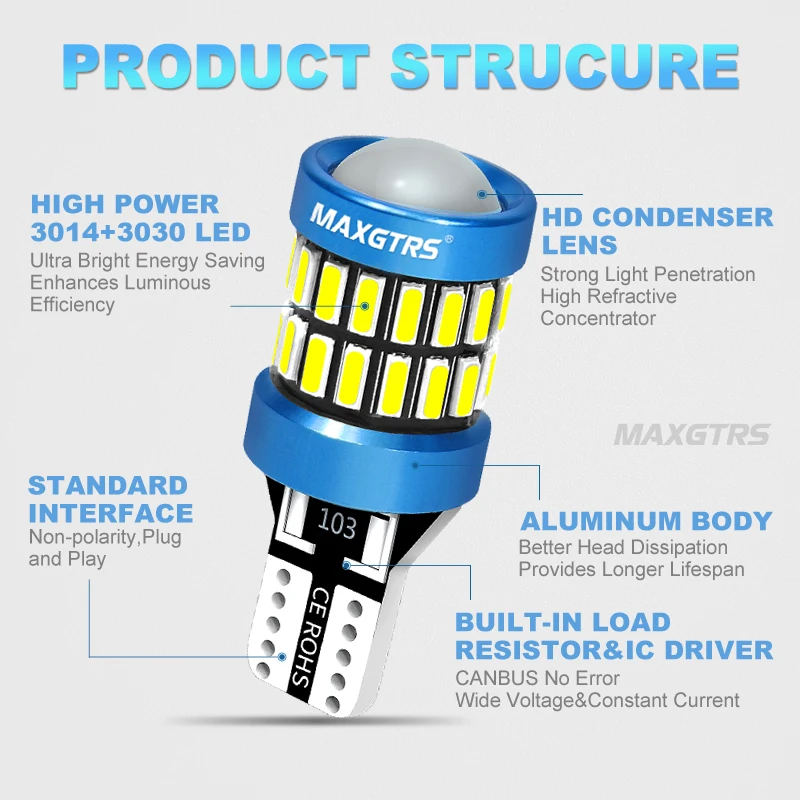 PRODUCT STRUCURE

HIGH POWER 3014+3030 LED
Ultra Bright Energy Saving Enhances Luminous Efficiency

MAXGTRS®

HD CONDENSER LENS
Strong Light Penetration High Refractive Concentrator

MAXGTRS

STANDARD INTERFACE
Non-polarity,Plug and Play

103

CE ROHS

ALUMINUM BODY
Better Head Dissipation Provides Longer Lifespan

BUILT-IN LOAD RESISTOR&IC DRIVER
CANBUS No Error Wide Voltage&Constant Current