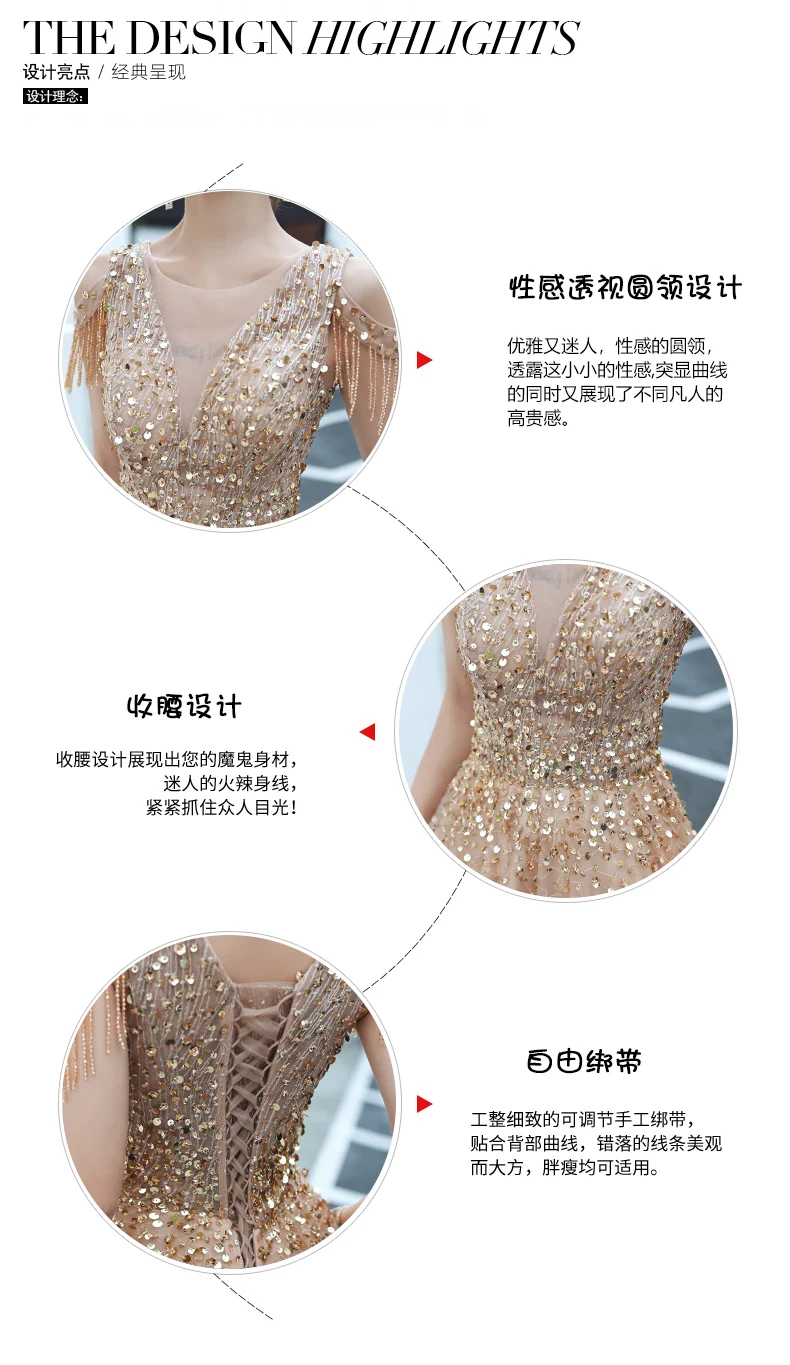 THE DESIGN HIGHLIGHTS
设计亮点 / 经典呈现
设计理念:

性感透视圆领设计

优雅又迷人，性感的圆领，透露这小小的性感,突显曲线的同时又展现了不同凡人的高贵感。

收腰设计

收腰设计展现出您的魔鬼身材，迷人的火辣身线，紧紧抓住众人目光！

自由绑带

工整细致的可调节手工绑带，贴合背部曲线，错落的线条美观而大方，胖瘦均可适用。