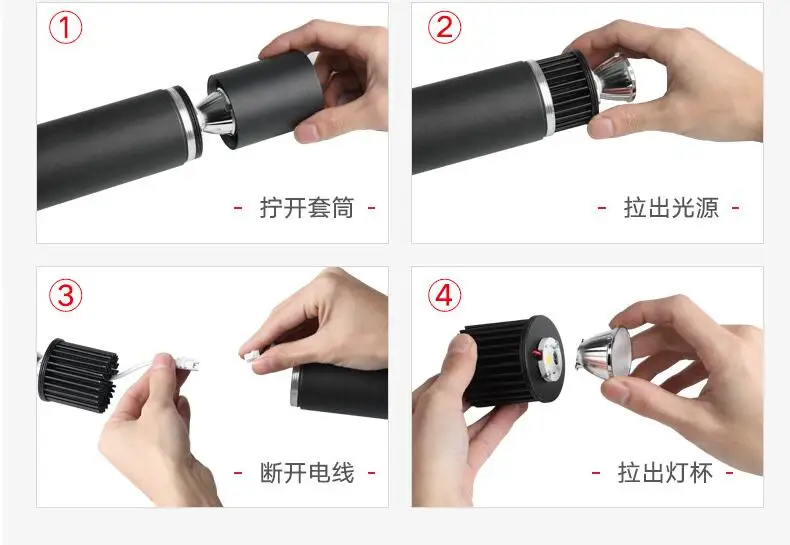 ①

- 拧开套筒 -

②

- 拉出光源 -

③

- 断开电线 -

④

- 拉出灯杯 -