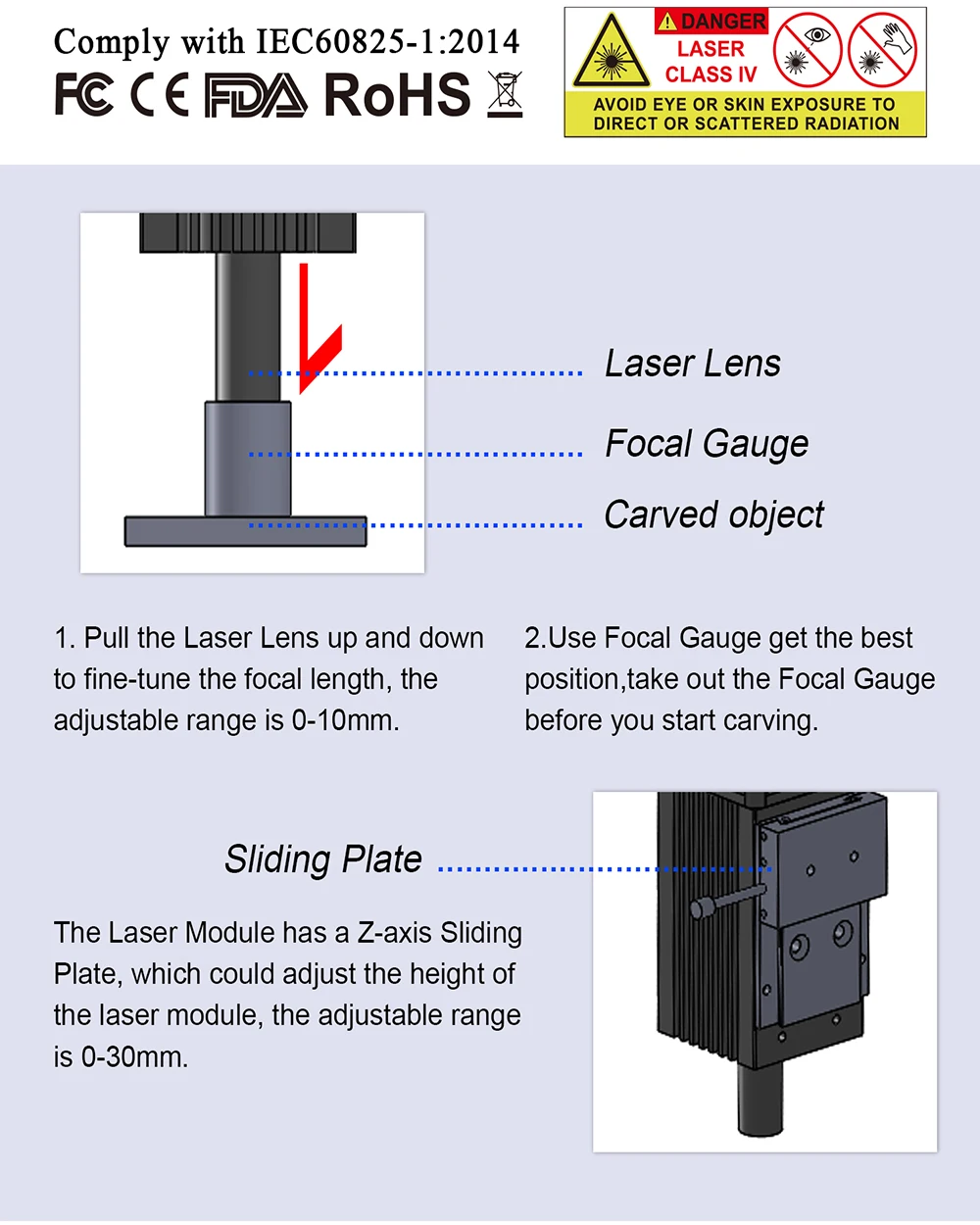 Comply with IEC60825-1:2014

FC CE FDA RoHS

DANGER
LASER
CLASS IV

AVOID EYE OR SKIN EXPOSURE TO DIRECT OR SCATTERED RADIATION

Laser Lens

Focal Gauge

Carved object

1. Pull the Laser Lens up and down to fine-tune the focal length, the adjustable range is 0-10mm.

2.Use Focal Gauge get the best position,take out the Focal Gauge before you start carving.

Sliding Plate

The Laser Module has a Z-axis Sliding Plate, which could adjust the height of the laser module, the adjustable range is 0-30mm.