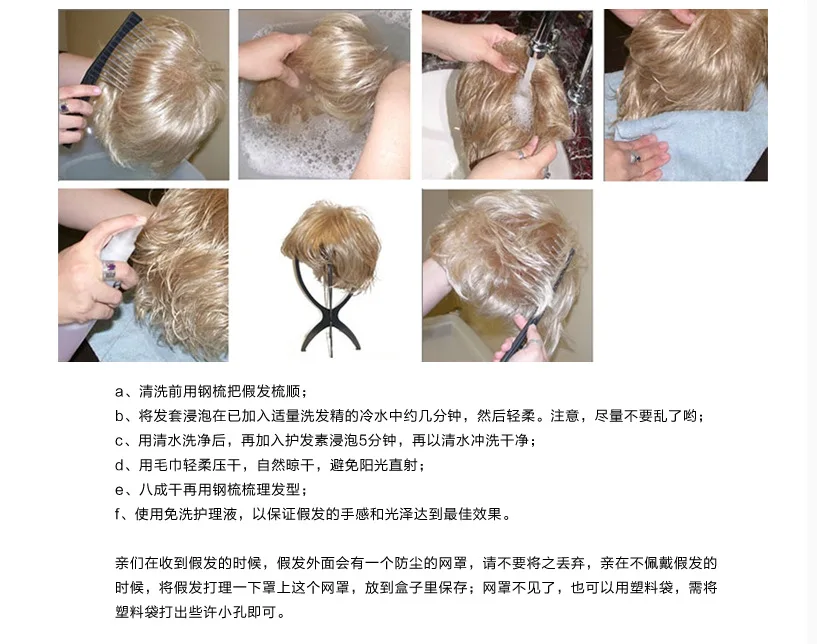 a、清洗前用钢梳把假发梳顺；
b、将发套浸泡在已加入适量洗发精的冷水中约几分钟，然后轻柔。注意，尽量不要乱了哟；
c、用清水洗净后，再加入护发素浸泡5分钟，再以清水冲洗干净；
d、用毛巾轻柔压干，自然晾干，避免阳光直射；
e、八成干再用钢梳梳理发型；
f、使用免洗护理液，以保证假发的手感和光泽达到最佳效果。

亲们在收到假发的时候，假发外面会有一个防尘的网罩，请不要将之丢弃，亲在不佩戴假发的时候，将假发打理一下罩上这个网罩，放到盒子里保存；网罩不见了，也可以用塑料袋，需将塑料袋打出些许小孔即可。