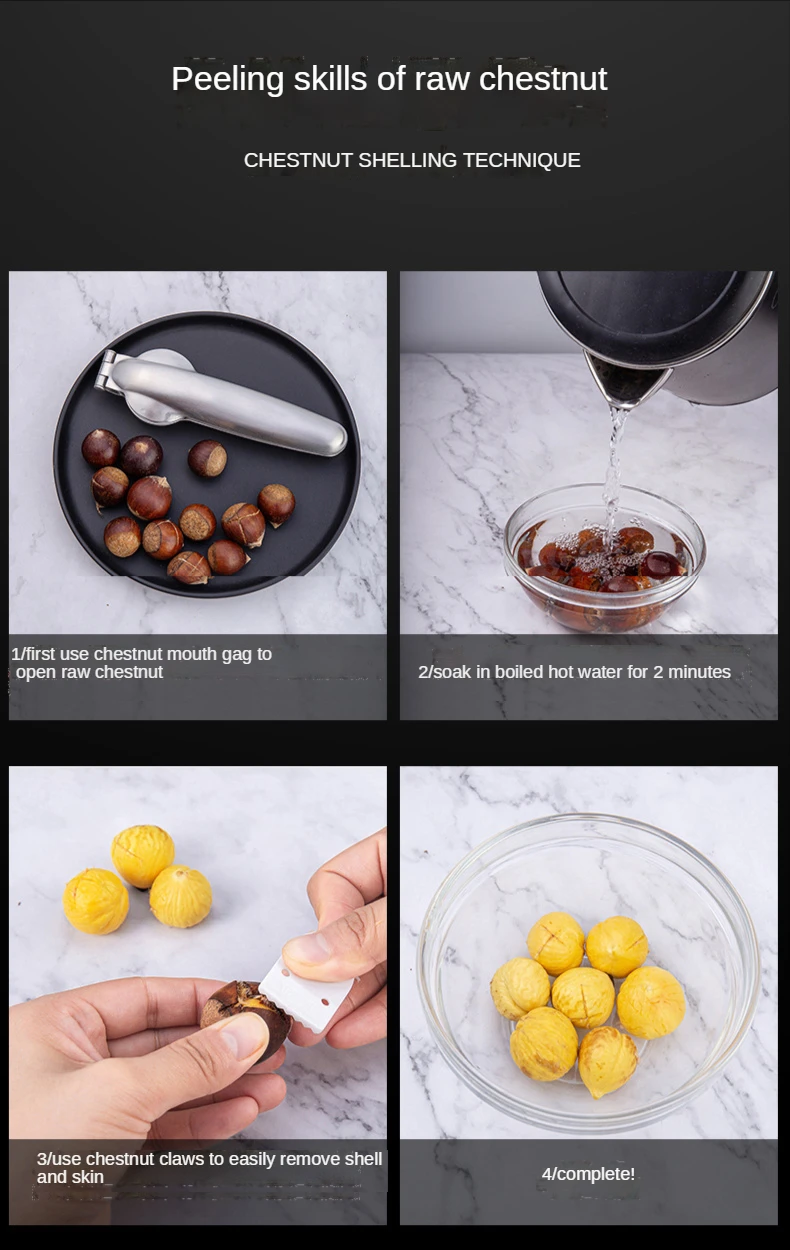 Peeling skills of raw chestnut

CHESTNUT SHELLING TECHNIQUE

1/first use chestnut mouth gag to open raw chestnut

2/soak in boiled hot water for 2 minutes

3/use chestnut claws to easily remove shell and skin

4/complete!