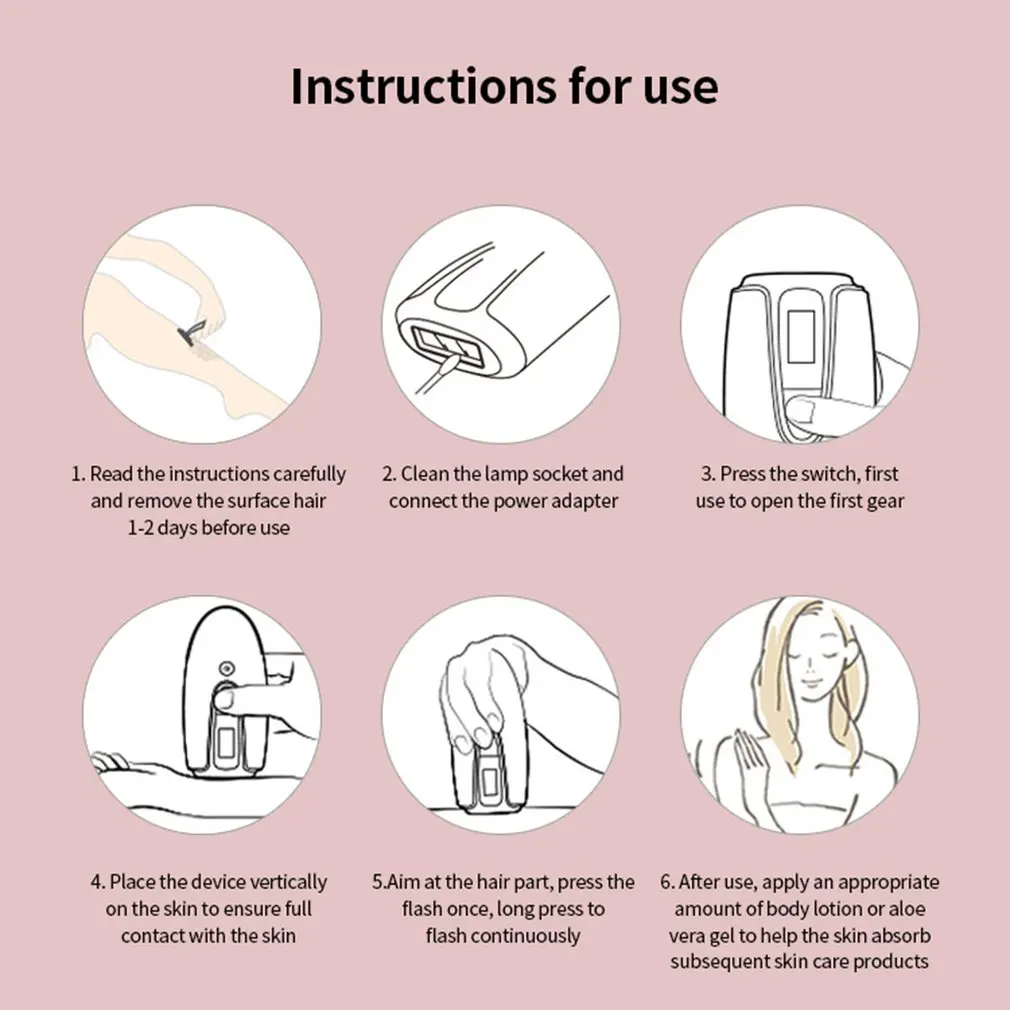 Instructions for use

1. Read the instructions carefully and remove the surface hair 1-2 days before use

2. Clean the lamp socket and connect the power adapter

3. Press the switch, first use to open the first gear

4. Place the device vertically on the skin to ensure full contact with the skin

5.Aim at the hair part, press the flash once, long press to flash continuously

6. After use, apply an appropriate amount of body lotion or aloe vera gel to help the skin absorb subsequent skin care products